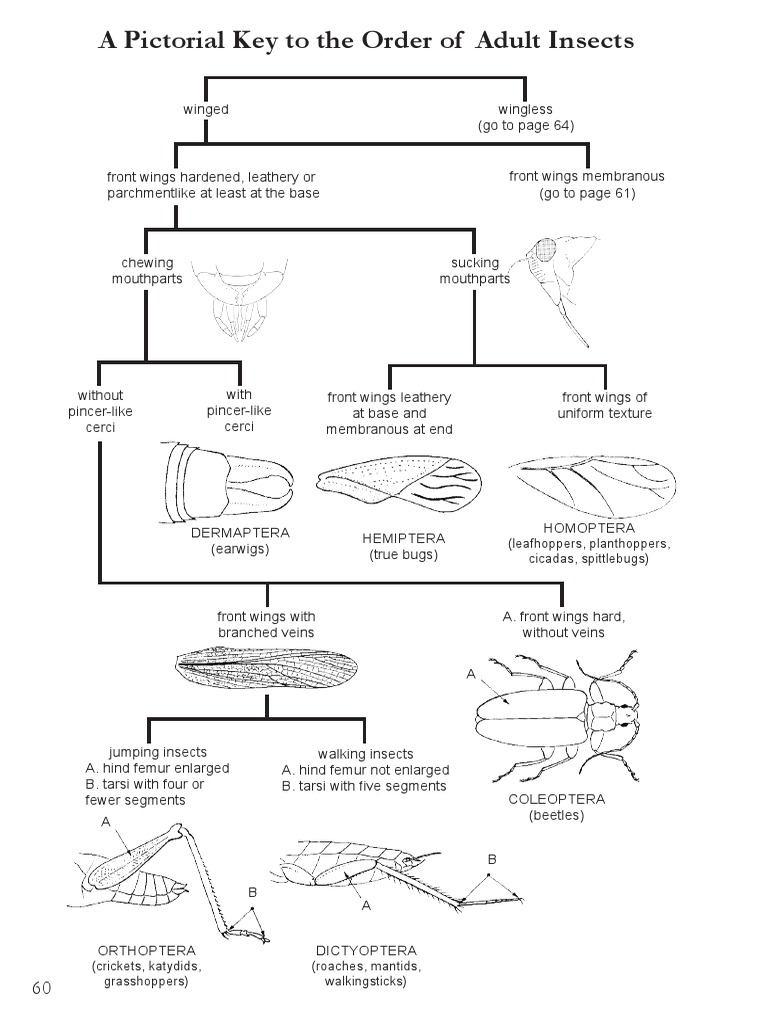 A Pictorial Key to the Order of Adult Insects

winged

wingless
(go to page 64)

front wings hardened, leathery or parchmentlike at least at the base

front wings membranous
(go to page 61)

chewing mouthparts

sucking mouthparts

without pincer-like cerci

with pincer-like cerci

front wings leathery at base and membranous at end

front wings of uniform texture

DERMAPTERA
(earwigs)

HEMIPTERA
(true bugs)

HOMOPTERA
(leafhoppers, planthoppers, cicadas, spittlebugs)

front wings with branched veins

A. front wings hard, without veins

A

jumping insects
A. hind femur enlarged
B. tarsi with four or fewer segments

walking insects
A. hind femur not enlarged
B. tarsi with five segments

COLEOPTERA
(beetles)

A

B

B

A

ORTHOPTERA
(crickets, katydids, grasshoppers)

DICTYOPTERA
(roaches, mantids, walkingsticks)

60