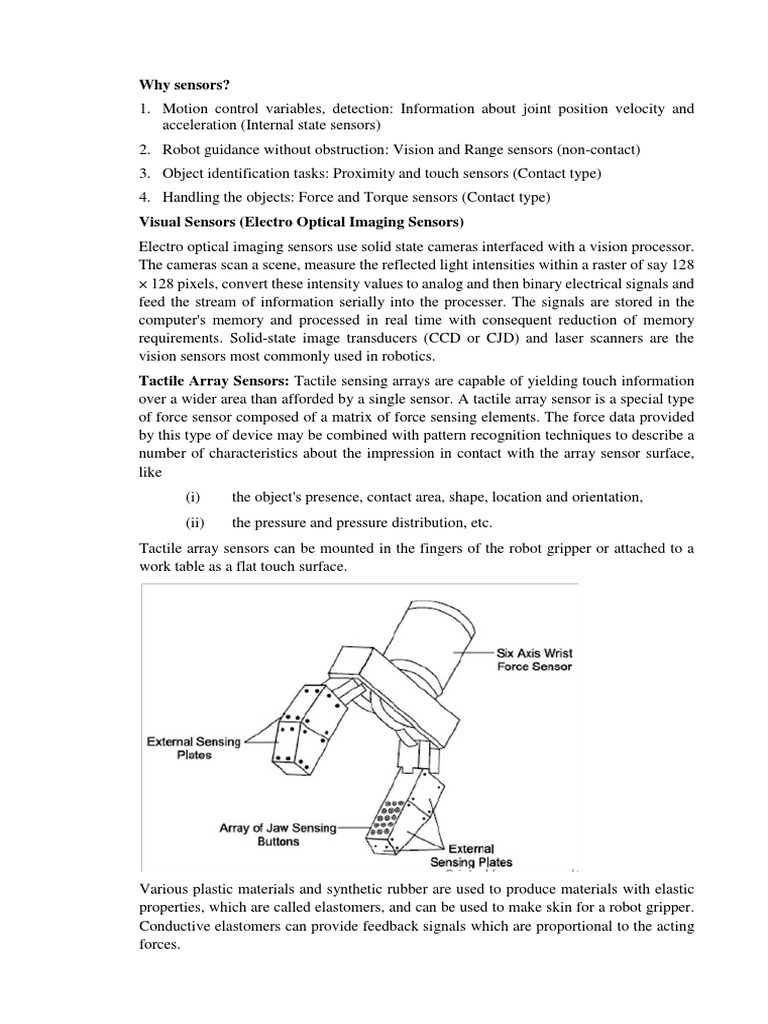 **Why sensors?**

1. Motion control variables, detection: Information about joint position velocity and acceleration (Internal state sensors)
2. Robot guidance without obstruction: Vision and Range sensors (non-contact)
3. Object identification tasks: Proximity and touch sensors (Contact type)
4. Handling the objects: Force and Torque sensors (Contact type)

**Visual Sensors (Electro Optical Imaging Sensors)**

Electro optical imaging sensors use solid state cameras interfaced with a vision processor. The cameras scan a scene, measure the reflected light intensities within a raster of say 128 × 128 pixels, convert these intensity values to analog and then binary electrical signals and feed the stream of information serially into the processer. The signals are stored in the computer's memory and processed in real time with consequent reduction of memory requirements. Solid-state image transducers (CCD or CJD) and laser scanners are the vision sensors most commonly used in robotics.

**Tactile Array Sensors:** Tactile sensing arrays are capable of yielding touch information over a wider area than afforded by a single sensor. A tactile array sensor is a special type of force sensor composed of a matrix of force sensing elements. The force data provided by this type of device may be combined with pattern recognition techniques to describe a number of characteristics about the impression in contact with the array sensor surface, like

(i) the object's presence, contact area, shape, location and orientation,

(ii) the pressure and pressure distribution, etc.

Tactile array sensors can be mounted in the fingers of the robot gripper or attached to a work table as a flat touch surface.

Six Axis Wrist Force Sensor

External Sensing Plates

Array of Jaw Sensing Buttons

External Sensing Plates

Various plastic materials and synthetic rubber are used to produce materials with elastic properties, which are called elastomers, and can be used to make skin for a robot gripper. Conductive elastomers can provide feedback signals which are proportional to the acting forces.