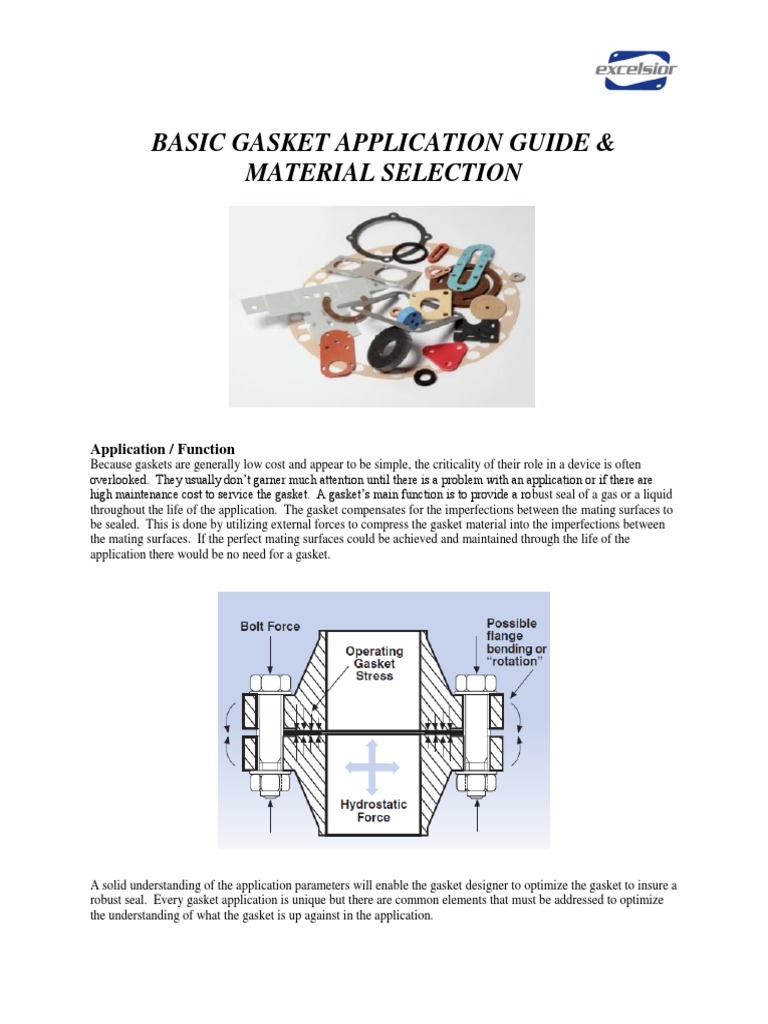 excelsior

BASIC GASKET APPLICATION GUIDE & MATERIAL SELECTION

Application / Function
Because gaskets are generally low cost and appear to be simple, the criticality of their role in a device is often overlooked. They usually don't garner much attention until there is a problem with an application or if there are high maintenance cost to service the gasket. A gasket's main function is to provide a robust seal of a gas or a liquid throughout the life of the application. The gasket compensates for the imperfections between the mating surfaces to be sealed. This is done by utilizing external forces to compress the gasket material into the imperfections between the mating surfaces. If the perfect mating surfaces could be achieved and maintained through the life of the application there would be no need for a gasket.

Bolt Force
Operating Gasket Stress
Possible flange bending or "rotation"
Hydrostatic Force

A solid understanding of the application parameters will enable the gasket designer to optimize the gasket to insure a robust seal. Every gasket application is unique but there are common elements that must be addressed to optimize the understanding of what the gasket is up against in the application.