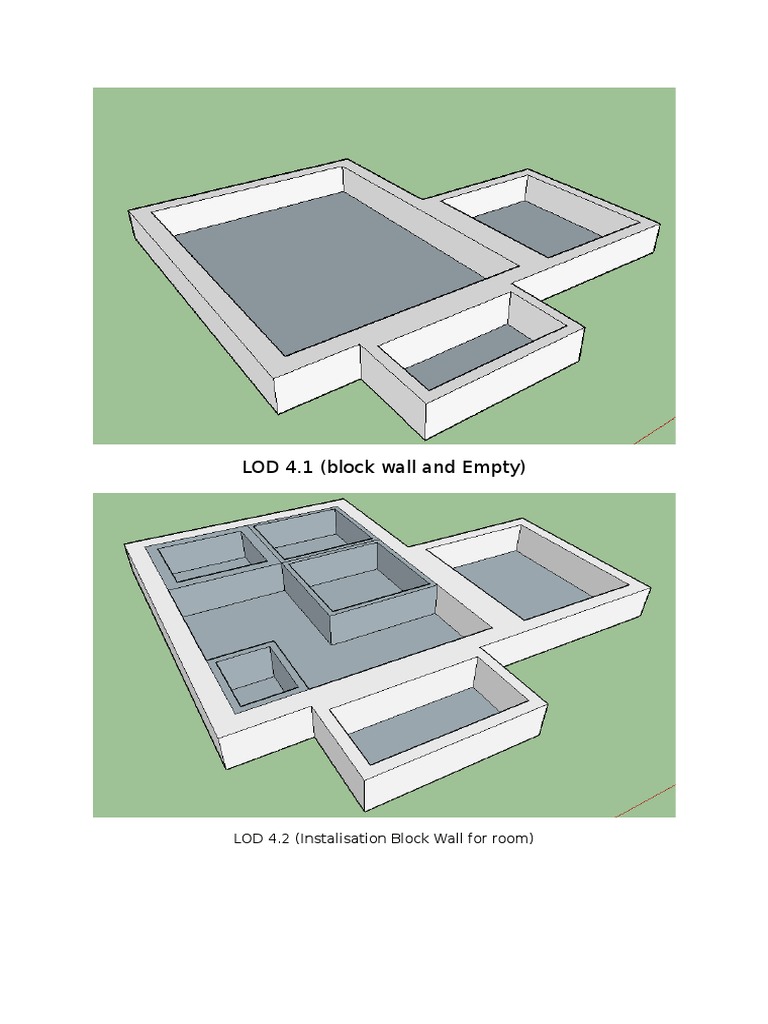 LOD 4.1 (block wall and Empty)

LOD 4.2 (Instalisation Block Wall for room)