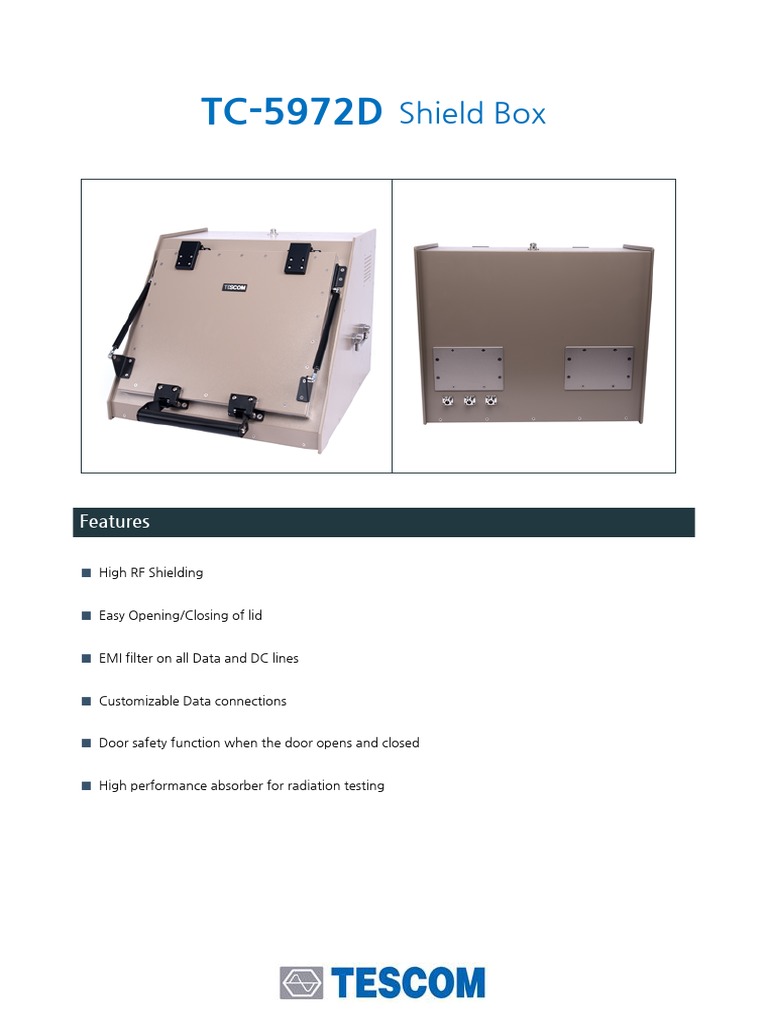 TC-5972D Shield Box

TESCOM

Features

■ High RF Shielding

■ Easy Opening/Closing of lid

■ EMI filter on all Data and DC lines

■ Customizable Data connections

■ Door safety function when the door opens and closed

■ High performance absorber for radiation testing

TESCOM