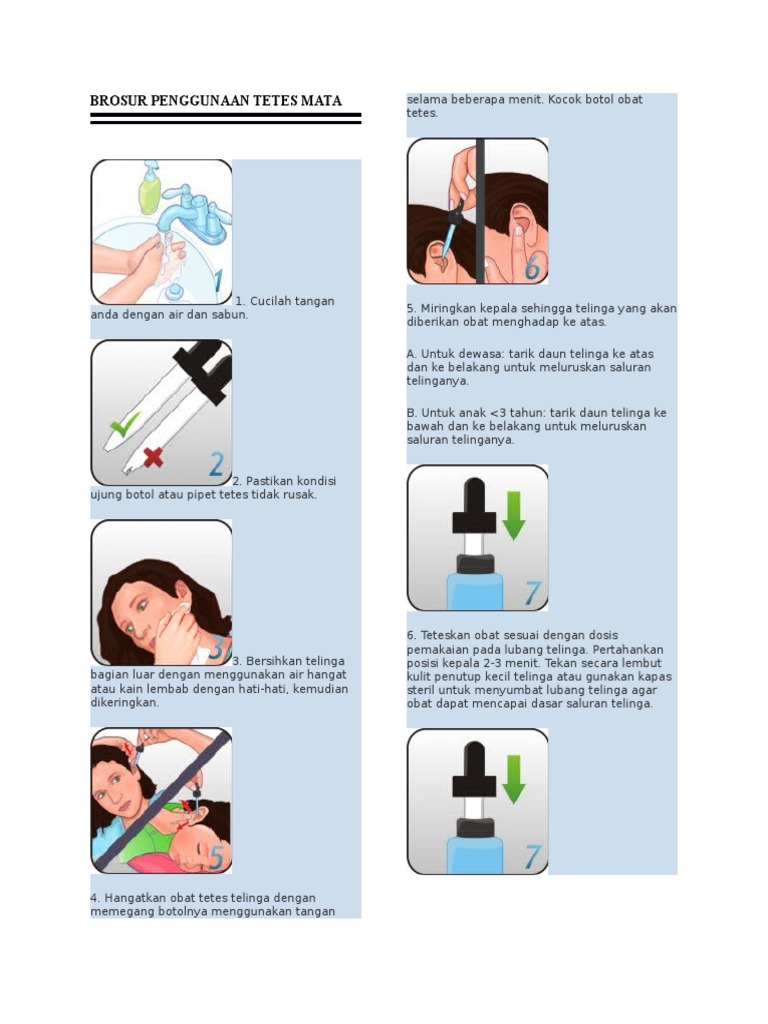 BROSUR PENGGUNAAN TETES MATA

1

1. Cucilah tangan anda dengan air dan sabun.

2

2. Pastikan kondisi ujung botol atau pipet tetes tidak rusak.

3

3. Bersihkan telinga bagian luar dengan menggunakan air hangat atau kain lembab dengan hati-hati, kemudian dikeringkan.

5

4. Hangatkan obat tetes telinga dengan memegang botolnya menggunakan tangan selama beberapa menit. Kocok botol obat tetes.

6

5. Miringkan kepala sehingga telinga yang akan diberikan obat menghadap ke atas.

A. Untuk dewasa: tarik daun telinga ke atas dan ke belakang untuk meluruskan saluran telinganya.

B. Untuk anak <3 tahun: tarik daun telinga ke bawah dan ke belakang untuk meluruskan saluran telinganya.

7

6. Teteskan obat sesuai dengan dosis pemakaian pada lubang telinga. Pertahankan posisi kepala 2-3 menit. Tekan secara lembut kulit penutup kecil telinga atau gunakan kapas steril untuk menyumbat lubang telinga agar obat dapat mencapai dasar saluran telinga.

7