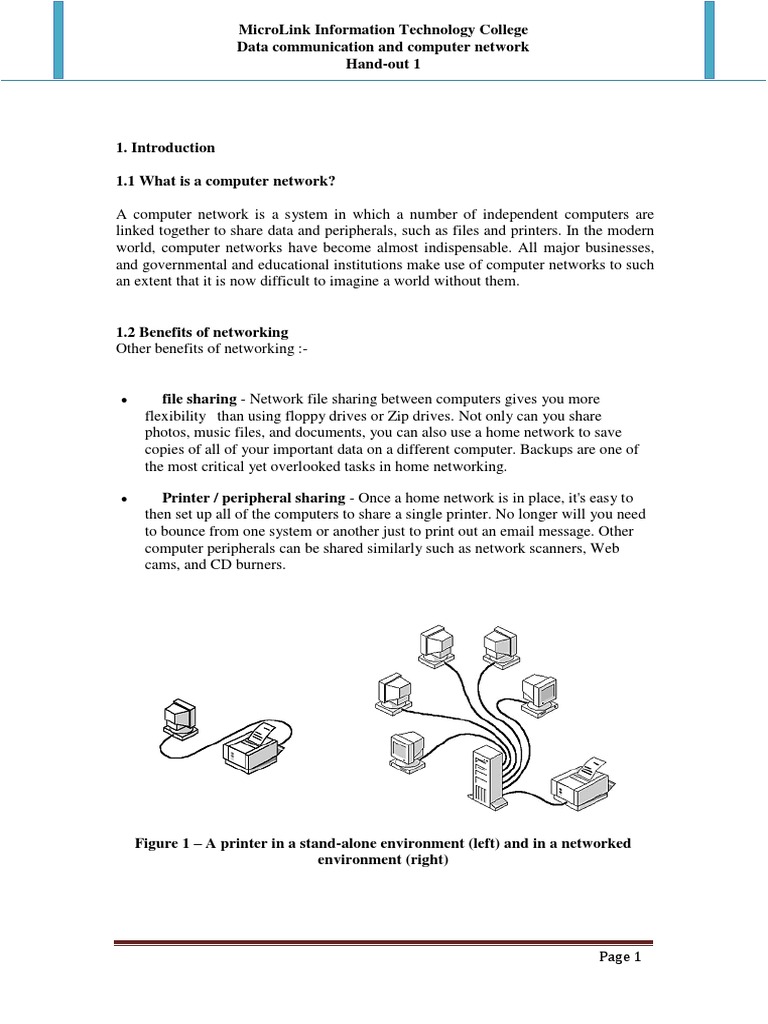 MicroLink Information Technology College
Data communication and computer network
Hand-out 1

1. Introduction

1.1 What is a computer network?

A computer network is a system in which a number of independent computers are linked together to share data and peripherals, such as files and printers. In the modern world, computer networks have become almost indispensable. All major businesses, and governmental and educational institutions make use of computer networks to such an extent that it is now difficult to imagine a world without them.

1.2 Benefits of networking
Other benefits of networking :-

• file sharing - Network file sharing between computers gives you more flexibility than using floppy drives or Zip drives. Not only can you share photos, music files, and documents, you can also use a home network to save copies of all of your important data on a different computer. Backups are one of the most critical yet overlooked tasks in home networking.

• Printer / peripheral sharing - Once a home network is in place, it's easy to then set up all of the computers to share a single printer. No longer will you need to bounce from one system or another just to print out an email message. Other computer peripherals can be shared similarly such as network scanners, Web cams, and CD burners.

Figure 1 – A printer in a stand-alone environment (left) and in a networked environment (right)

Page 1