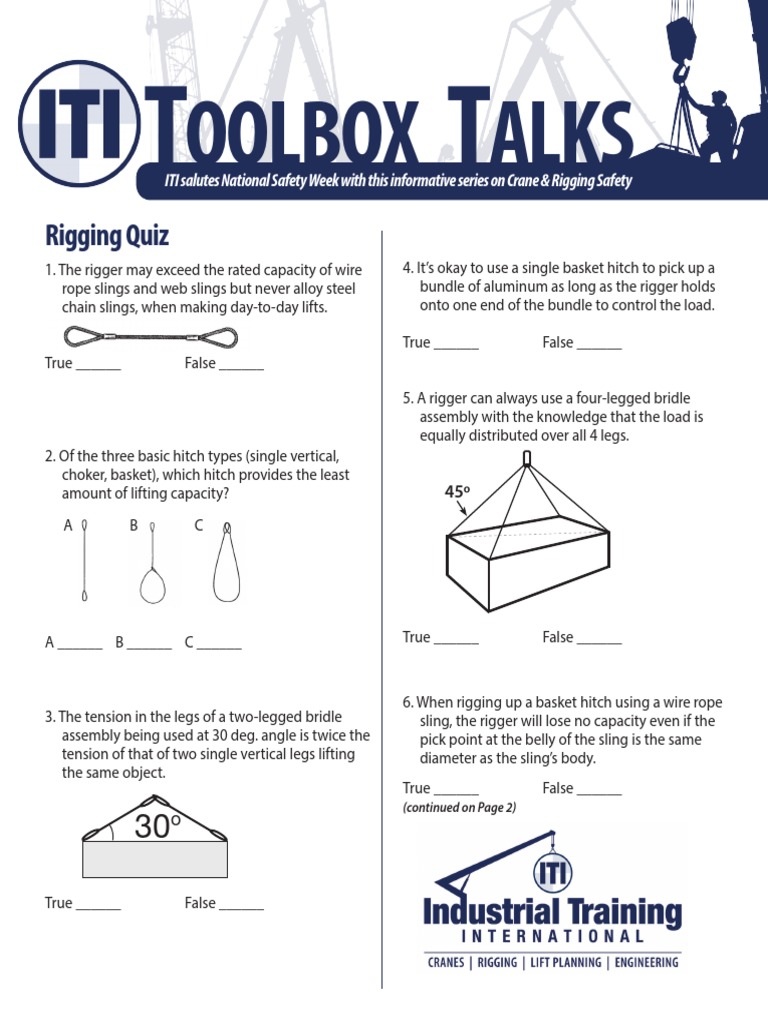 ITI TOOLBOX TALKS

ITI salutes National Safety Week with this informative series on Crane & Rigging Safety

Rigging Quiz

1. The rigger may exceed the rated capacity of wire rope slings and web slings but never alloy steel chain slings, when making day-to-day lifts.

True ______ False ______

2. Of the three basic hitch types (single vertical, choker, basket), which hitch provides the least amount of lifting capacity?

A B C

A ______ B ______ C ______

3. The tension in the legs of a two-legged bridle assembly being used at 30 deg. angle is twice the tension of that of two single vertical legs lifting the same object.

30°

True ______ False ______

4. It's okay to use a single basket hitch to pick up a bundle of aluminum as long as the rigger holds onto one end of the bundle to control the load.

True ______ False ______

5. A rigger can always use a four-legged bridle assembly with the knowledge that the load is equally distributed over all 4 legs.

45°

True ______ False ______

6. When rigging up a basket hitch using a wire rope sling, the rigger will lose no capacity even if the pick point at the belly of the sling is the same diameter as the sling's body.

True ______ False ______

(continued on Page 2)

ITI
Industrial Training
INTERNATIONAL
CRANES | RIGGING | LIFT PLANNING | ENGINEERING