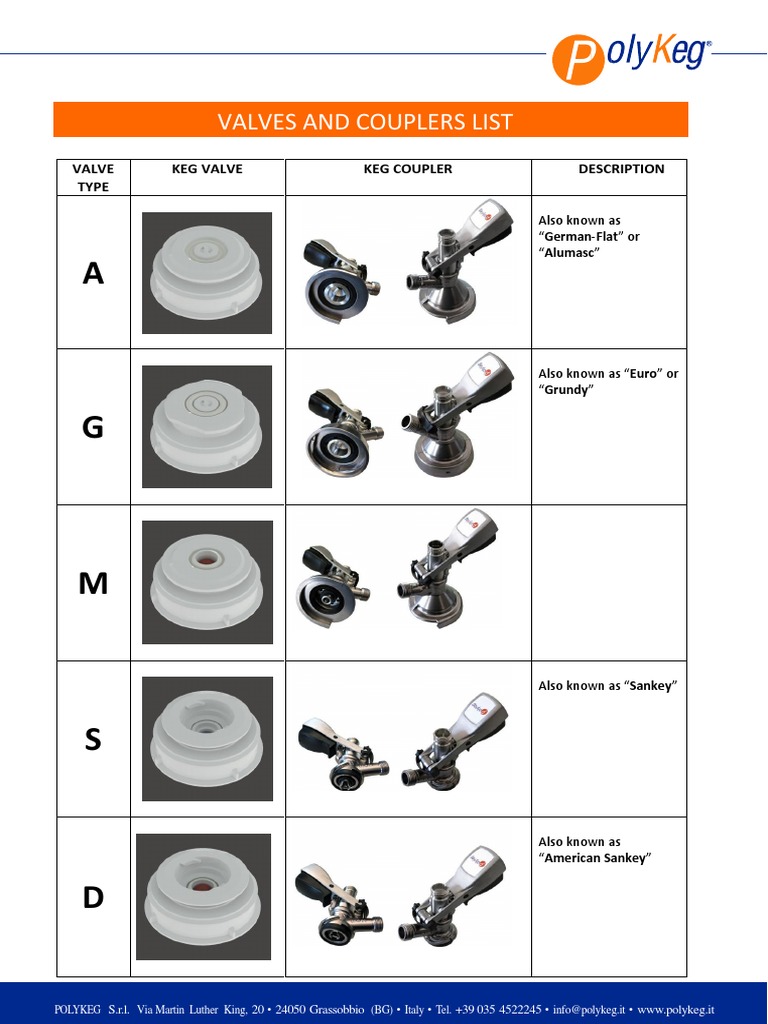 PolyKeg®

VALVES AND COUPLERS LIST

| VALVE TYPE | KEG VALVE | KEG COUPLER | DESCRIPTION |
|---|---|---|---|
| A | | | Also known as "German-Flat" or "Alumasc" |
| G | | | Also known as "Euro" or "Grundy" |
| M | | | |
| S | | | Also known as "Sankey" |
| D | | | Also known as "American Sankey" |

POLYKEG S.r.l. Via Martin Luther King, 20 • 24050 Grassobbio (BG) • Italy • Tel. +39 035 4522245 • info@polykeg.it • www.polykeg.it