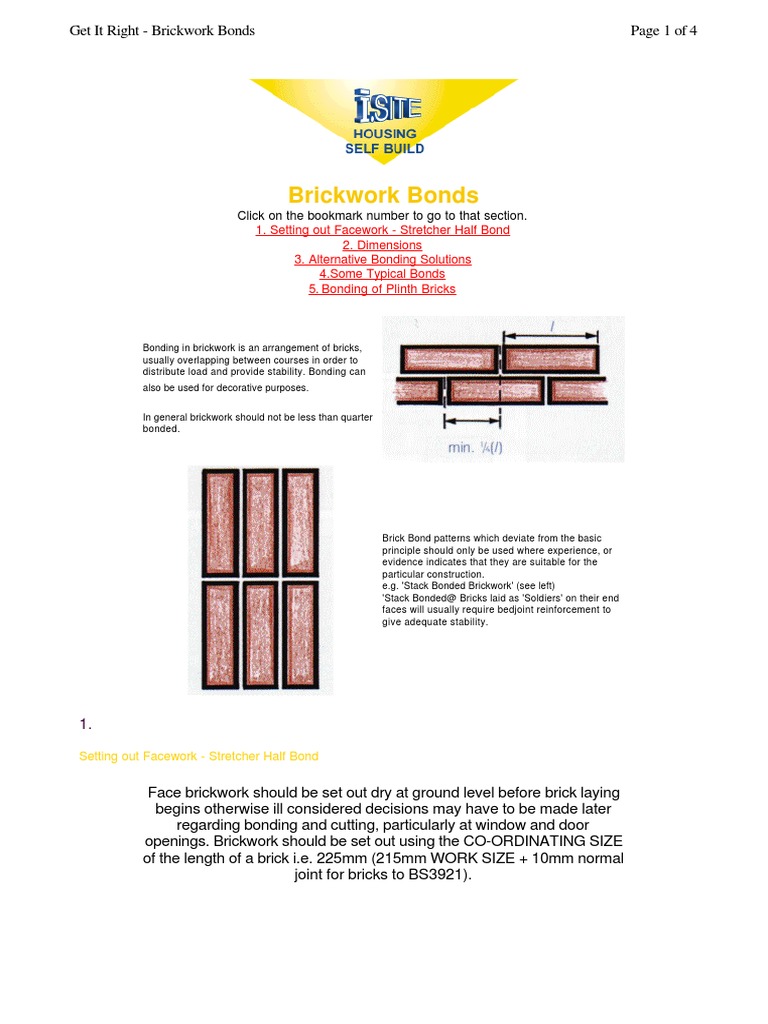 Get It Right - Brickwork Bonds

Page 1 of 4

i.SITE
HOUSING
SELF BUILD

Brickwork Bonds

Click on the bookmark number to go to that section.
1. Setting out Facework - Stretcher Half Bond
2. Dimensions
3. Alternative Bonding Solutions
4.Some Typical Bonds
5. Bonding of Plinth Bricks

Bonding in brickwork is an arrangement of bricks, usually overlapping between courses in order to distribute load and provide stability. Bonding can also be used for decorative purposes.

In general brickwork should not be less than quarter bonded.

$l$

min. $\frac{1}{4}(l)$

Brick Bond patterns which deviate from the basic principle should only be used where experience, or evidence indicates that they are suitable for the particular construction.
e.g. 'Stack Bonded Brickwork' (see left)
'Stack Bonded@ Bricks laid as 'Soldiers' on their end faces will usually require bedjoint reinforcement to give adequate stability.

1.

Setting out Facework - Stretcher Half Bond

Face brickwork should be set out dry at ground level before brick laying begins otherwise ill considered decisions may have to be made later regarding bonding and cutting, particularly at window and door openings. Brickwork should be set out using the CO-ORDINATING SIZE of the length of a brick i.e. 225mm (215mm WORK SIZE + 10mm normal joint for bricks to BS3921).