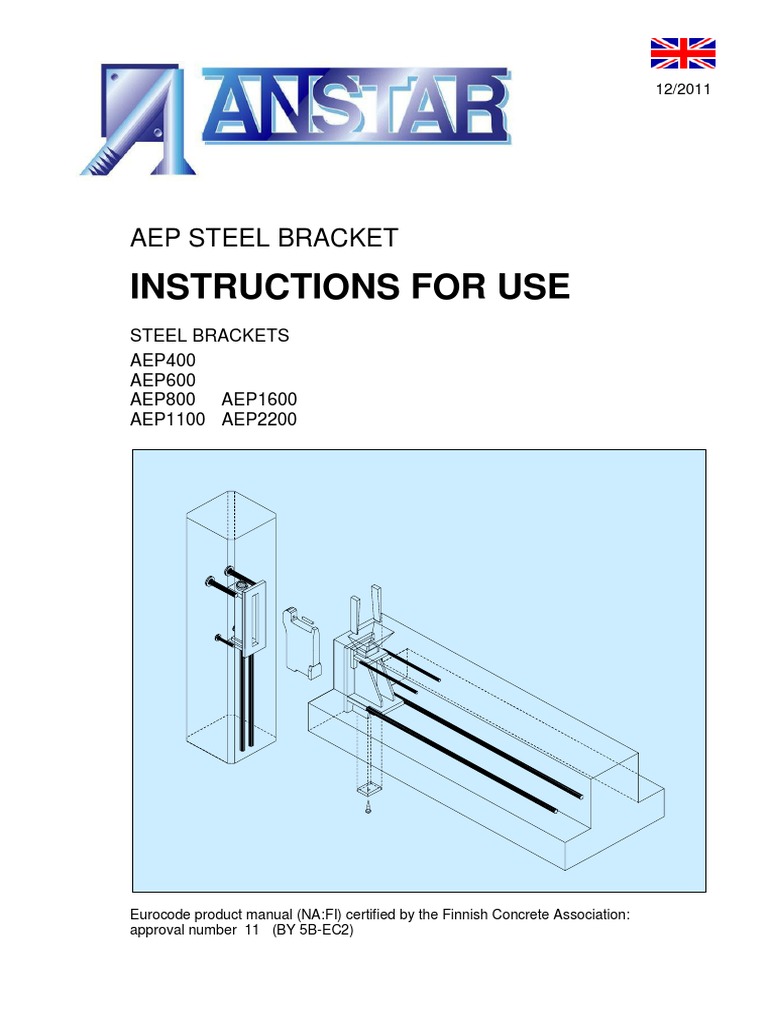 ANSTAR

12/2011

AEP STEEL BRACKET

INSTRUCTIONS FOR USE

STEEL BRACKETS
AEP400
AEP600
AEP800 AEP1600
AEP1100 AEP2200

Eurocode product manual (NA:FI) certified by the Finnish Concrete Association: approval number 11 (BY 5B-EC2)