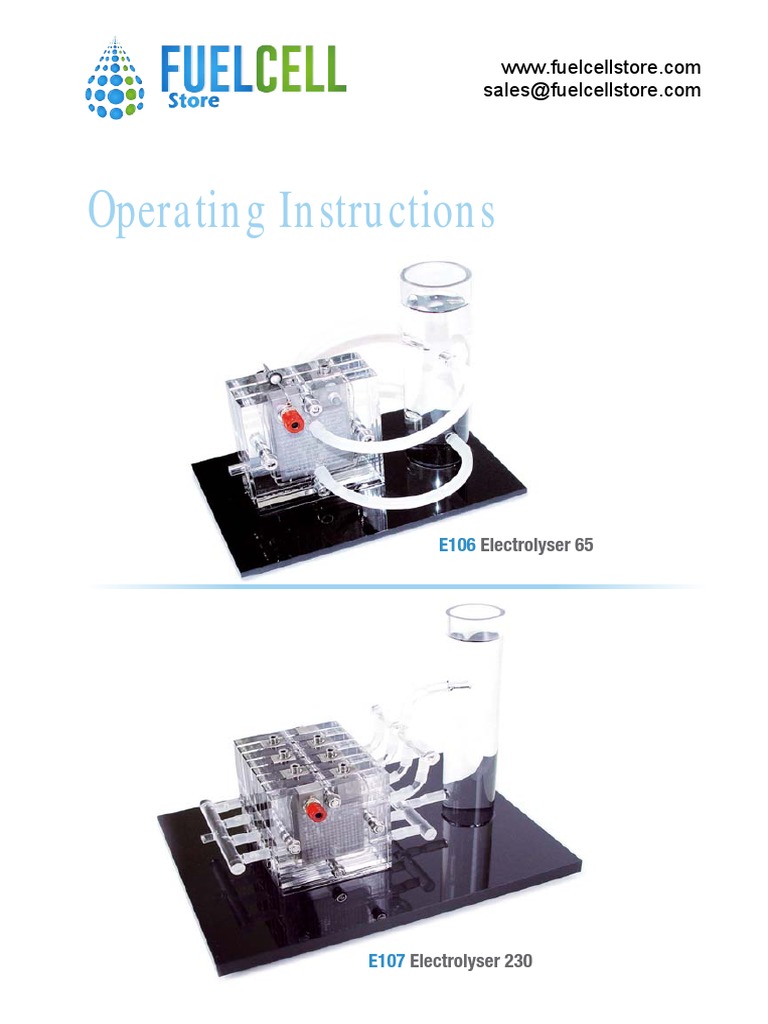 FUELCELL Store

www.fuelcellstore.com
sales@fuelcellstore.com

Operating Instructions

E106 Electrolyser 65

E107 Electrolyser 230