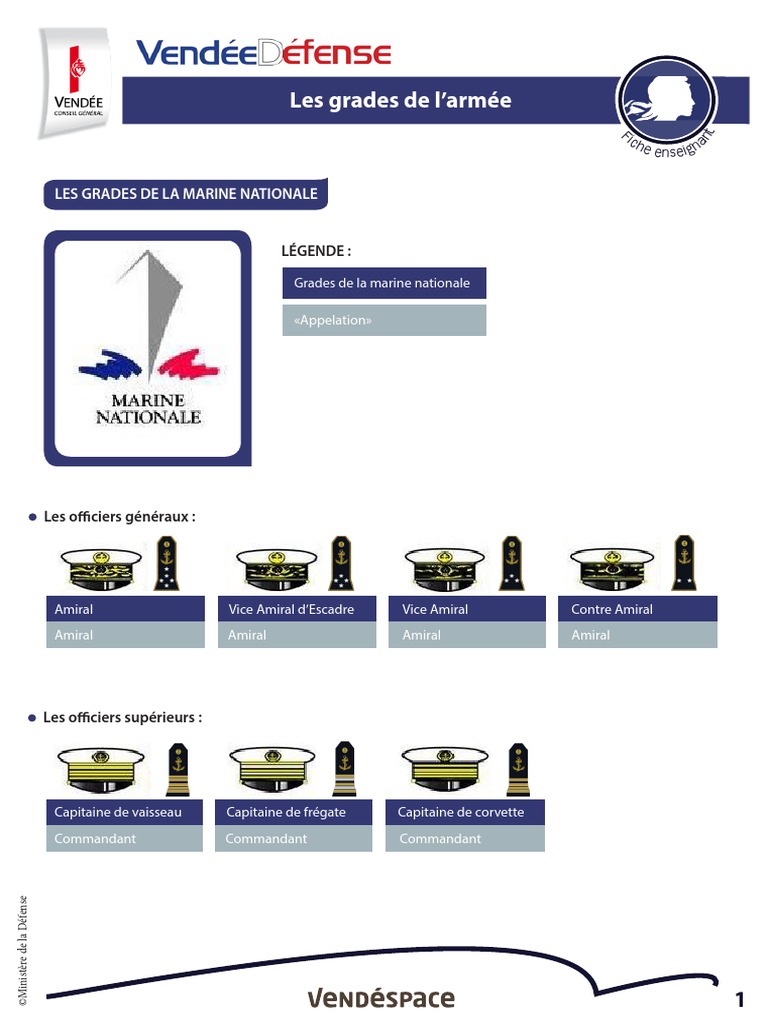 VENDÉE
CONSEIL GÉNÉRAL

VendéeDéfense

Les grades de l'armée

Fiche enseignant

LES GRADES DE LA MARINE NATIONALE

MARINE NATIONALE

LÉGENDE :

Grades de la marine nationale

«Appelation»

Les officiers généraux :

| Amiral | Vice Amiral d'Escadre | Vice Amiral | Contre Amiral |
|---|---|---|---|
| Amiral | Amiral | Amiral | Amiral |

Les officiers supérieurs :

| Capitaine de vaisseau | Capitaine de frégate | Capitaine de corvette |
|---|---|---|
| Commandant | Commandant | Commandant |

©Ministère de la Défense

VENDÉSPACE

1