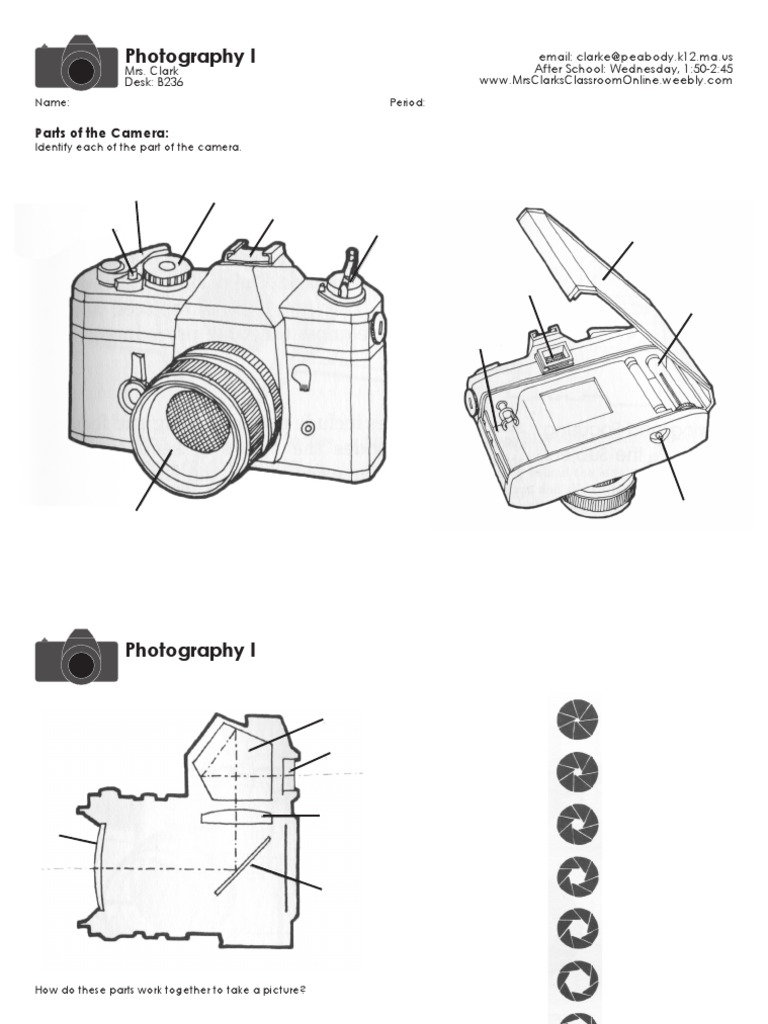 Photography I
Mrs. Clark
Desk: B236

email: clarke@peabody.k12.ma.us
After School: Wednesday, 1:50-2:45
www.MrsClarksClassroomOnline.weebly.com

Name:

Period:

Parts of the Camera:
Identify each of the part of the camera.

Photography I

How do these parts work together to take a picture?