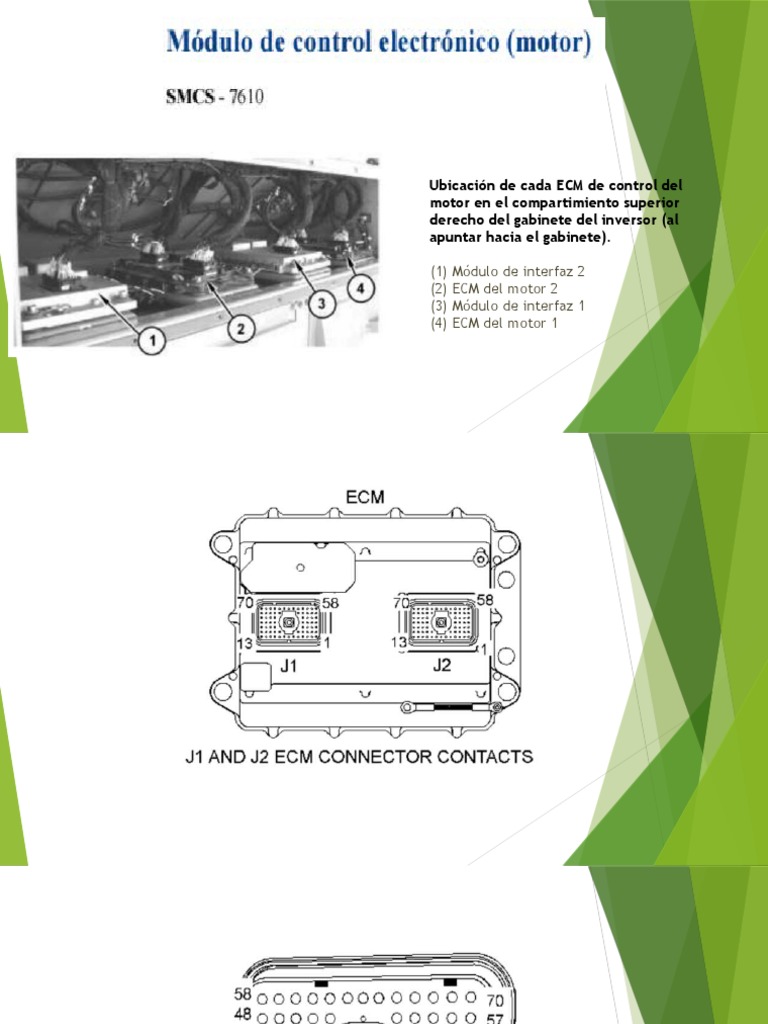 Módulo de control electrónico (motor)

SMCS - 7610

1
2
3
4

Ubicación de cada ECM de control del motor en el compartimiento superior derecho del gabinete del inversor (al apuntar hacia el gabinete).

(1) Módulo de interfaz 2
(2) ECM del motor 2
(3) Módulo de interfaz 1
(4) ECM del motor 1

ECM

70
58
13
1
J1
70
58
13
1
J2

J1 AND J2 ECM CONNECTOR CONTACTS

58
70
48
57