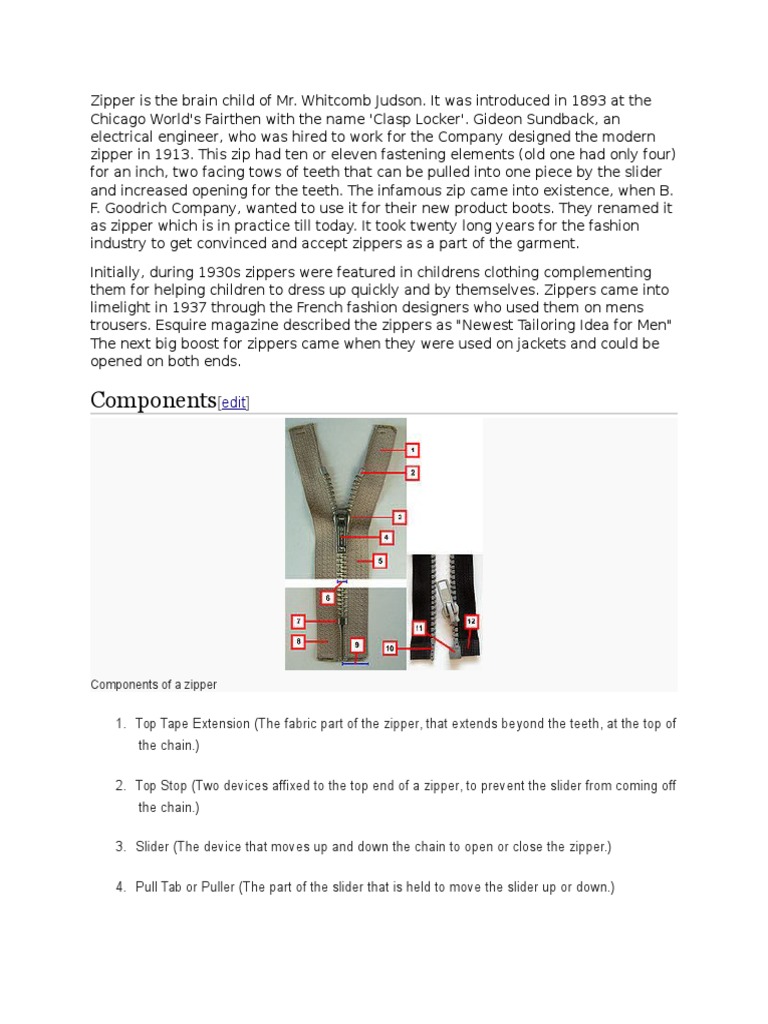 Zipper is the brain child of Mr. Whitcomb Judson. It was introduced in 1893 at the Chicago World's Fairthen with the name 'Clasp Locker'. Gideon Sundback, an electrical engineer, who was hired to work for the Company designed the modern zipper in 1913. This zip had ten or eleven fastening elements (old one had only four) for an inch, two facing tows of teeth that can be pulled into one piece by the slider and increased opening for the teeth. The infamous zip came into existence, when B. F. Goodrich Company, wanted to use it for their new product boots. They renamed it as zipper which is in practice till today. It took twenty long years for the fashion industry to get convinced and accept zippers as a part of the garment.

Initially, during 1930s zippers were featured in childrens clothing complementing them for helping children to dress up quickly and by themselves. Zippers came into limelight in 1937 through the French fashion designers who used them on mens trousers. Esquire magazine described the zippers as "Newest Tailoring Idea for Men" The next big boost for zippers came when they were used on jackets and could be opened on both ends.

Components[edit]

1
2
3
4
5
6
7
8
9
10
11
12

Components of a zipper

1. Top Tape Extension (The fabric part of the zipper, that extends beyond the teeth, at the top of the chain.)

2. Top Stop (Two devices affixed to the top end of a zipper, to prevent the slider from coming off the chain.)

3. Slider (The device that moves up and down the chain to open or close the zipper.)

4. Pull Tab or Puller (The part of the slider that is held to move the slider up or down.)