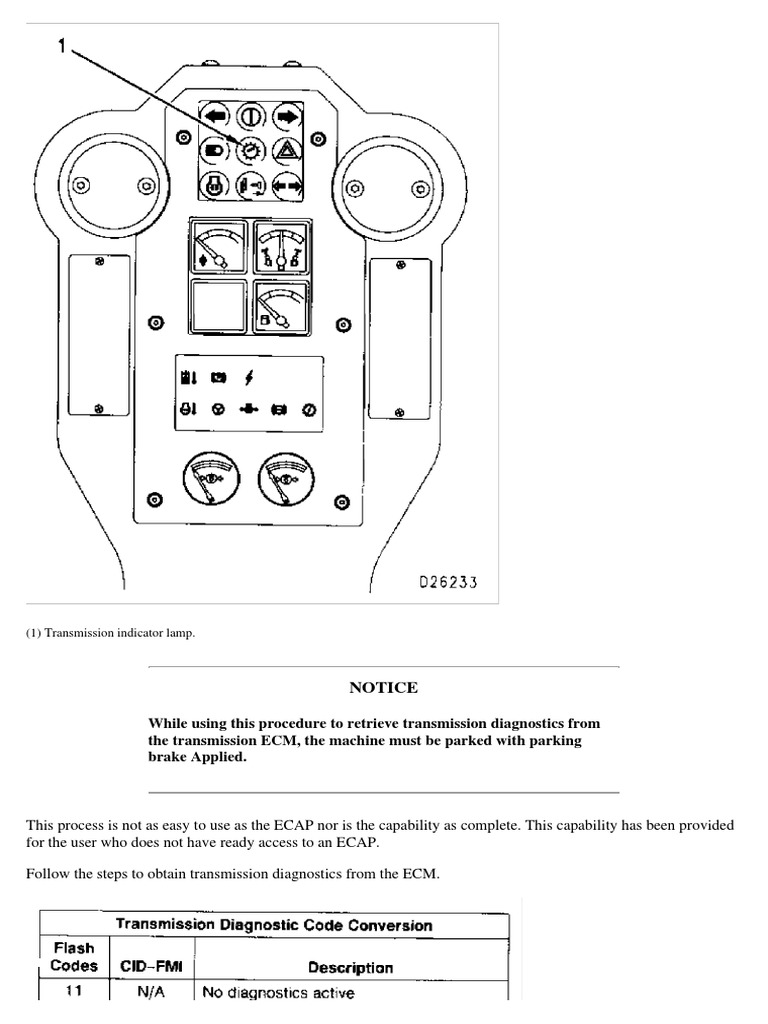 1

D26233

(1) Transmission indicator lamp.

NOTICE

While using this procedure to retrieve transmission diagnostics from the transmission ECM, the machine must be parked with parking brake Applied.

This process is not as easy to use as the ECAP nor is the capability as complete. This capability has been provided for the user who does not have ready access to an ECAP.

Follow the steps to obtain transmission diagnostics from the ECM.

| Transmission Diagnostic Code Conversion | | |
|---|---|---|
| Flash Codes | CID-FMI | Description |
| 11 | N/A | No diagnostics active |