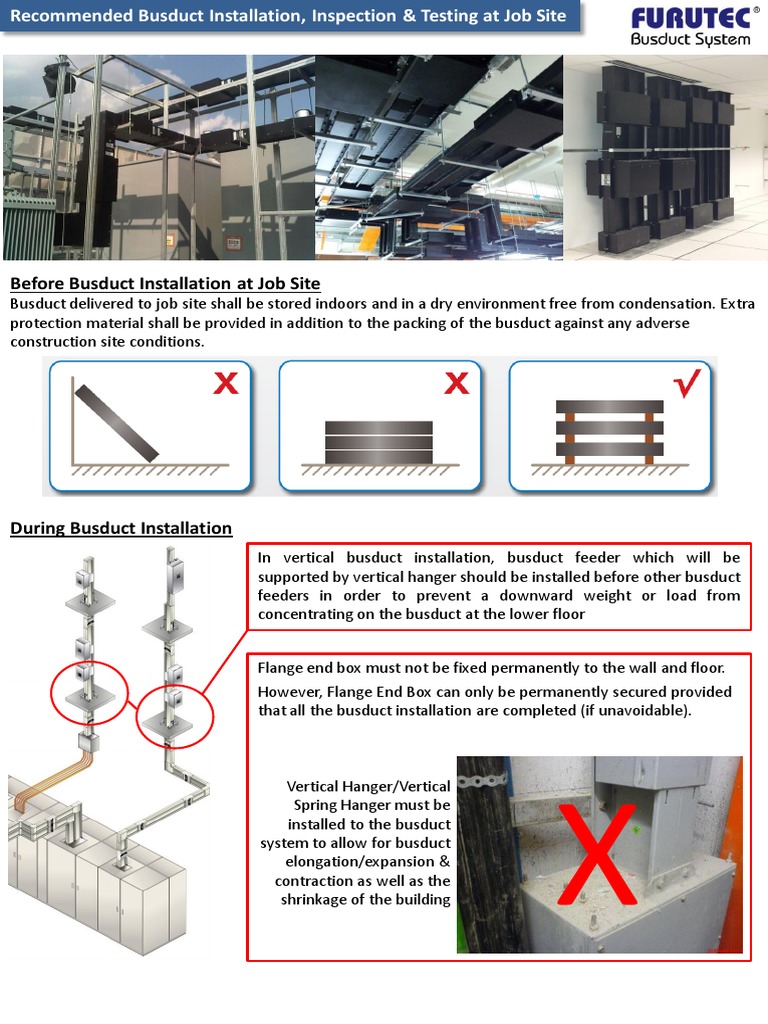 Recommended Busduct Installation, Inspection & Testing at Job Site

FURUTEC®
Busduct System

Before Busduct Installation at Job Site
Busduct delivered to job site shall be stored indoors and in a dry environment free from condensation. Extra protection material shall be provided in addition to the packing of the busduct against any adverse construction site conditions.

X

X

√

During Busduct Installation

In vertical busduct installation, busduct feeder which will be supported by vertical hanger should be installed before other busduct feeders in order to prevent a downward weight or load from concentrating on the busduct at the lower floor

Flange end box must not be fixed permanently to the wall and floor.
However, Flange End Box can only be permanently secured provided that all the busduct installation are completed (if unavoidable).

Vertical Hanger/Vertical Spring Hanger must be installed to the busduct system to allow for busduct elongation/expansion & contraction as well as the shrinkage of the building

X