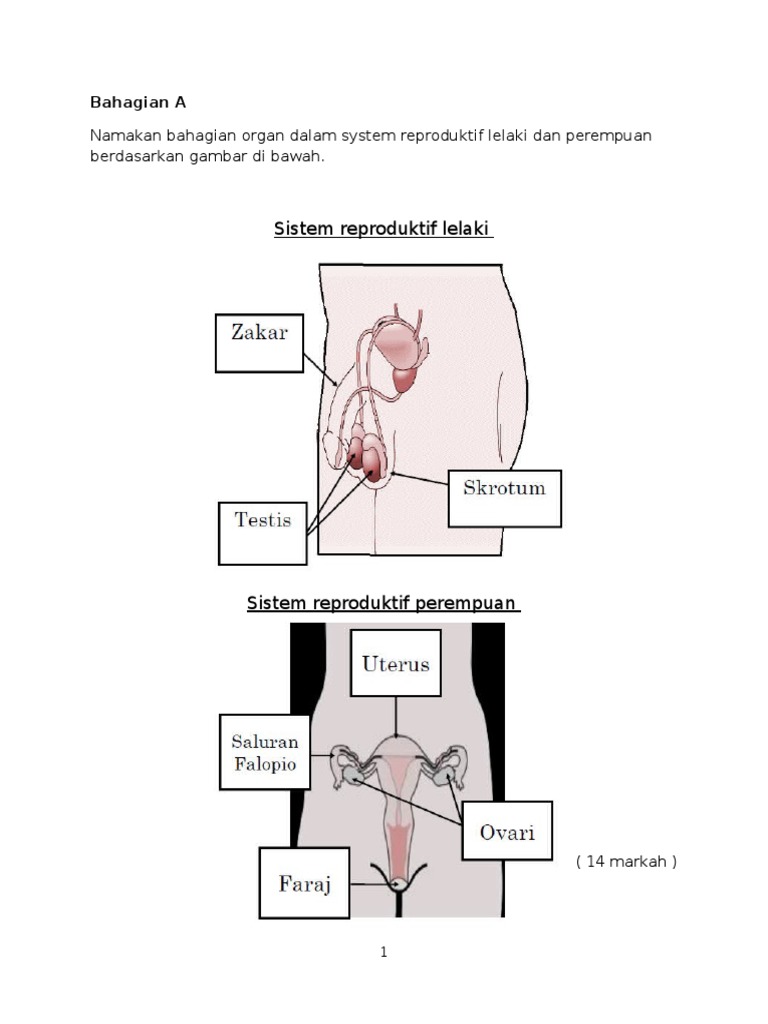 Bahagian A

Namakan bahagian organ dalam system reproduktif lelaki dan perempuan berdasarkan gambar di bawah.

Sistem reproduktif lelaki

Zakar

Skrotum

Testis

Sistem reproduktif perempuan

Uterus

Saluran Falopio

Ovari

Faraj

( 14 markah )

1