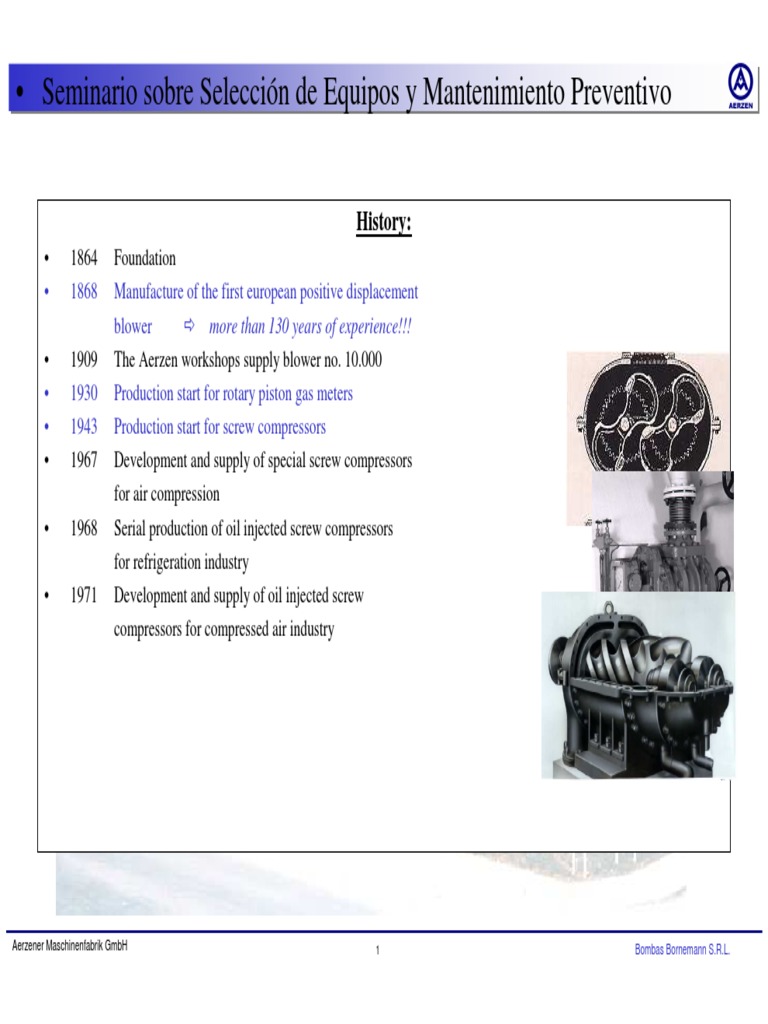 • Seminario sobre Selección de Equipos y Mantenimiento Preventivo

AERZEN

History:

• 1864 Foundation
• 1868 Manufacture of the first european positive displacement blower ⇨ more than 130 years of experience!!!
• 1909 The Aerzen workshops supply blower no. 10.000
• 1930 Production start for rotary piston gas meters
• 1943 Production start for screw compressors
• 1967 Development and supply of special screw compressors for air compression
• 1968 Serial production of oil injected screw compressors for refrigeration industry
• 1971 Development and supply of oil injected screw compressors for compressed air industry

Aerzener Maschinenfabrik GmbH

1

Bombas Bornemann S.R.L.