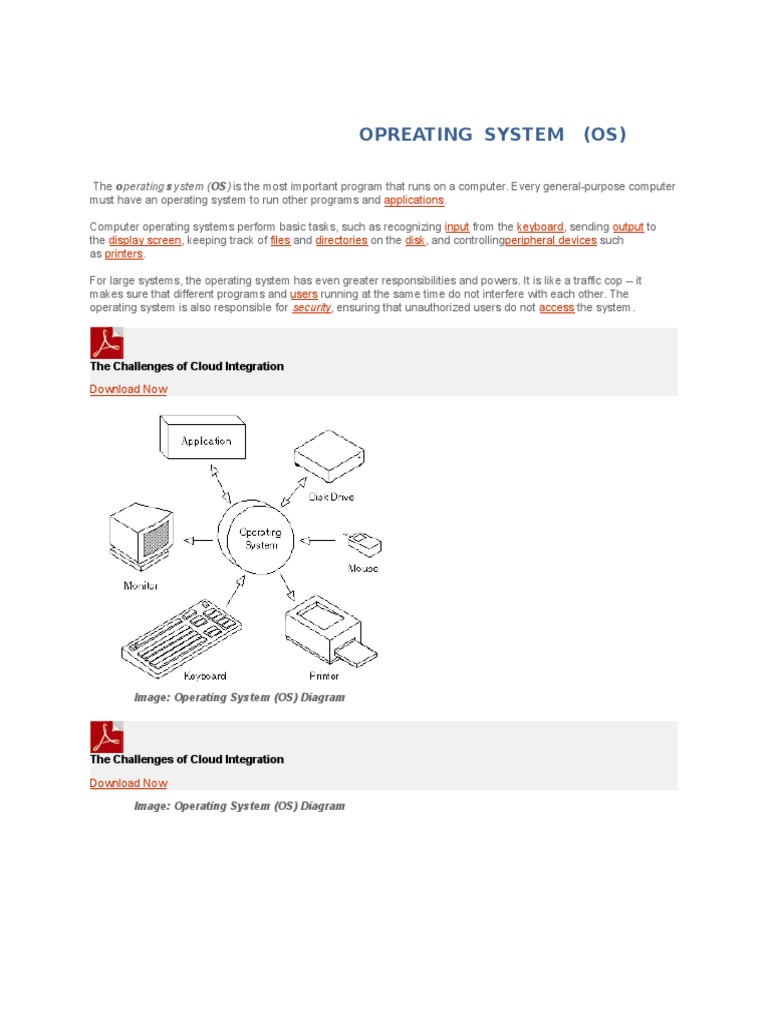 OPREATING SYSTEM (OS)

The operating system (OS) is the most important program that runs on a computer. Every general-purpose computer must have an operating system to run other programs and applications.

Computer operating systems perform basic tasks, such as recognizing input from the keyboard, sending output to the display screen, keeping track of files and directories on the disk, and controllingperipheral devices such as printers.

For large systems, the operating system has even greater responsibilities and powers. It is like a traffic cop -- it makes sure that different programs and users running at the same time do not interfere with each other. The operating system is also responsible for security, ensuring that unauthorized users do not access the system.

The Challenges of Cloud Integration

Download Now

Application

Disk Drive

Operating System

Monitor

Mouse

Keyboard

Printer

Image: Operating System (OS) Diagram

The Challenges of Cloud Integration

Download Now

Image: Operating System (OS) Diagram