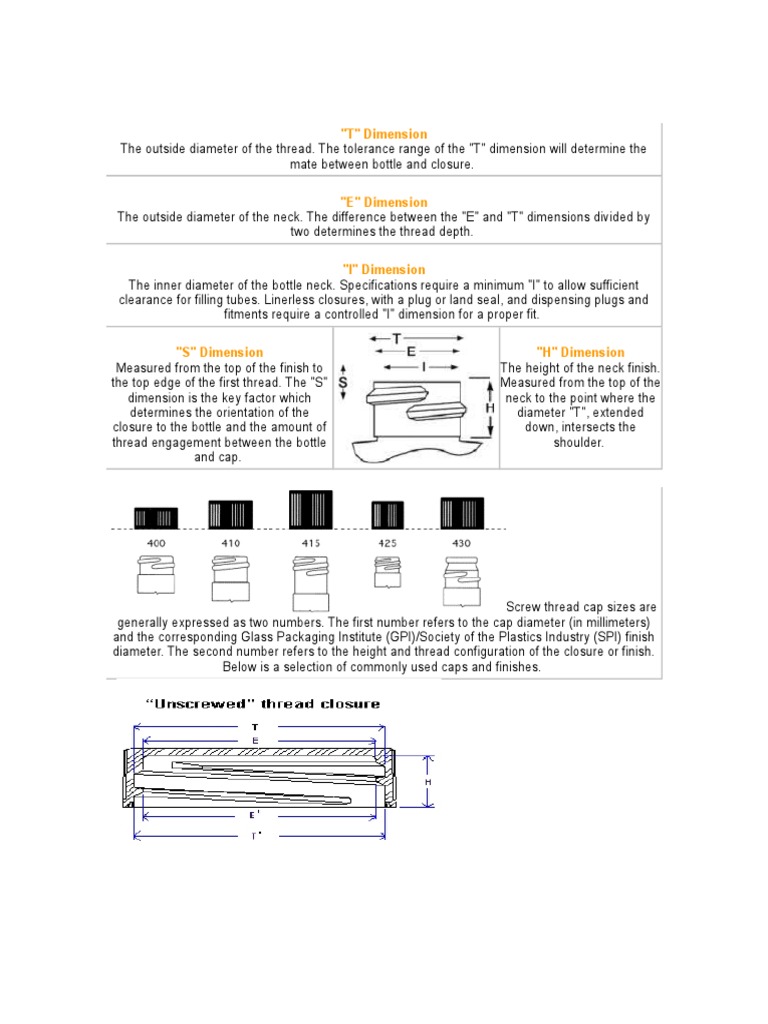 "T" Dimension
The outside diameter of the thread. The tolerance range of the "T" dimension will determine the mate between bottle and closure.

"E" Dimension
The outside diameter of the neck. The difference between the "E" and "T" dimensions divided by two determines the thread depth.

"I" Dimension
The inner diameter of the bottle neck. Specifications require a minimum "I" to allow sufficient clearance for filling tubes. Linerless closures, with a plug or land seal, and dispensing plugs and fitments require a controlled "I" dimension for a proper fit.

"S" Dimension
Measured from the top of the finish to the top edge of the first thread. The "S" dimension is the key factor which determines the orientation of the closure to the bottle and the amount of thread engagement between the bottle and cap.

T
E
I
S
H

"H" Dimension
The height of the neck finish. Measured from the top of the neck to the point where the diameter "T", extended down, intersects the shoulder.

400
410
415
425
430

Screw thread cap sizes are generally expressed as two numbers. The first number refers to the cap diameter (in millimeters) and the corresponding Glass Packaging Institute (GPI)/Society of the Plastics Industry (SPI) finish diameter. The second number refers to the height and thread configuration of the closure or finish. Below is a selection of commonly used caps and finishes.

"Unscrewed" thread closure
T
E
H
E'
T'