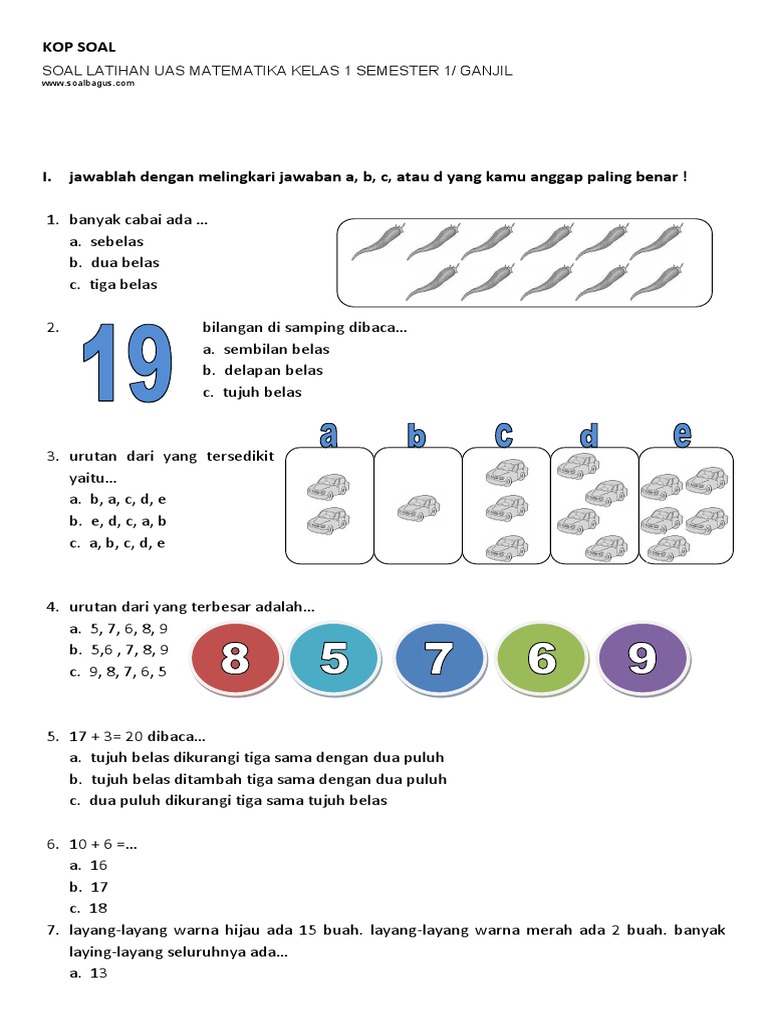 KOP SOAL
SOAL LATIHAN UAS MATEMATIKA KELAS 1 SEMESTER 1/ GANJIL
www.soalbagus.com

I. jawablah dengan melingkari jawaban a, b, c, atau d yang kamu anggap paling benar !

1. banyak cabai ada ...
a. sebelas
b. dua belas
c. tiga belas

2. 19 bilangan di samping dibaca...
a. sembilan belas
b. delapan belas
c. tujuh belas

3. urutan dari yang tersedikit yaitu...
a. b, a, c, d, e
b. e, d, c, a, b
c. a, b, c, d, e

a b c d e

4. urutan dari yang terbesar adalah...
a. 5, 7, 6, 8, 9
b. 5,6 , 7, 8, 9
c. 9, 8, 7, 6, 5

8 5 7 6 9

5. 17 + 3= 20 dibaca...
a. tujuh belas dikurangi tiga sama dengan dua puluh
b. tujuh belas ditambah tiga sama dengan dua puluh
c. dua puluh dikurangi tiga sama tujuh belas

6. 10 + 6 =...
a. 16
b. 17
c. 18

7. layang-layang warna hijau ada 15 buah. layang-layang warna merah ada 2 buah. banyak laying-layang seluruhnya ada...
a. 13