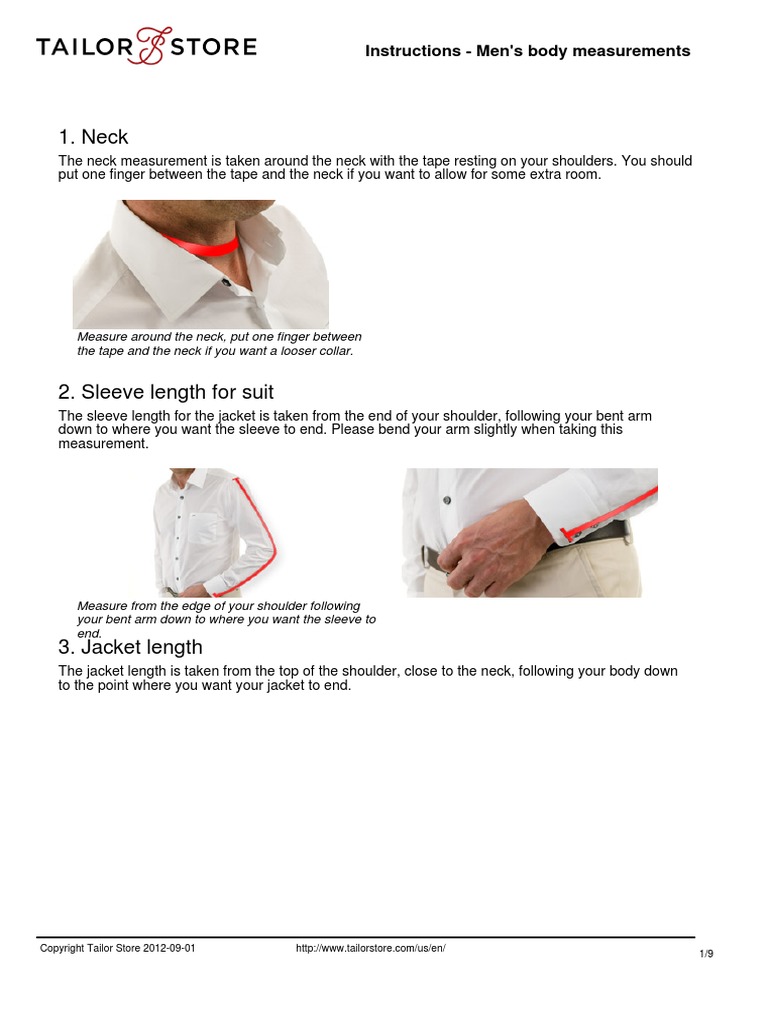 TAILOR STORE

Instructions - Men's body measurements

1. Neck

The neck measurement is taken around the neck with the tape resting on your shoulders. You should put one finger between the tape and the neck if you want to allow for some extra room.

Measure around the neck, put one finger between the tape and the neck if you want a looser collar.

2. Sleeve length for suit

The sleeve length for the jacket is taken from the end of your shoulder, following your bent arm down to where you want the sleeve to end. Please bend your arm slightly when taking this measurement.

Measure from the edge of your shoulder following your bent arm down to where you want the sleeve to end.

3. Jacket length

The jacket length is taken from the top of the shoulder, close to the neck, following your body down to the point where you want your jacket to end.

Copyright Tailor Store 2012-09-01 http://www.tailorstore.com/us/en/ 1/9