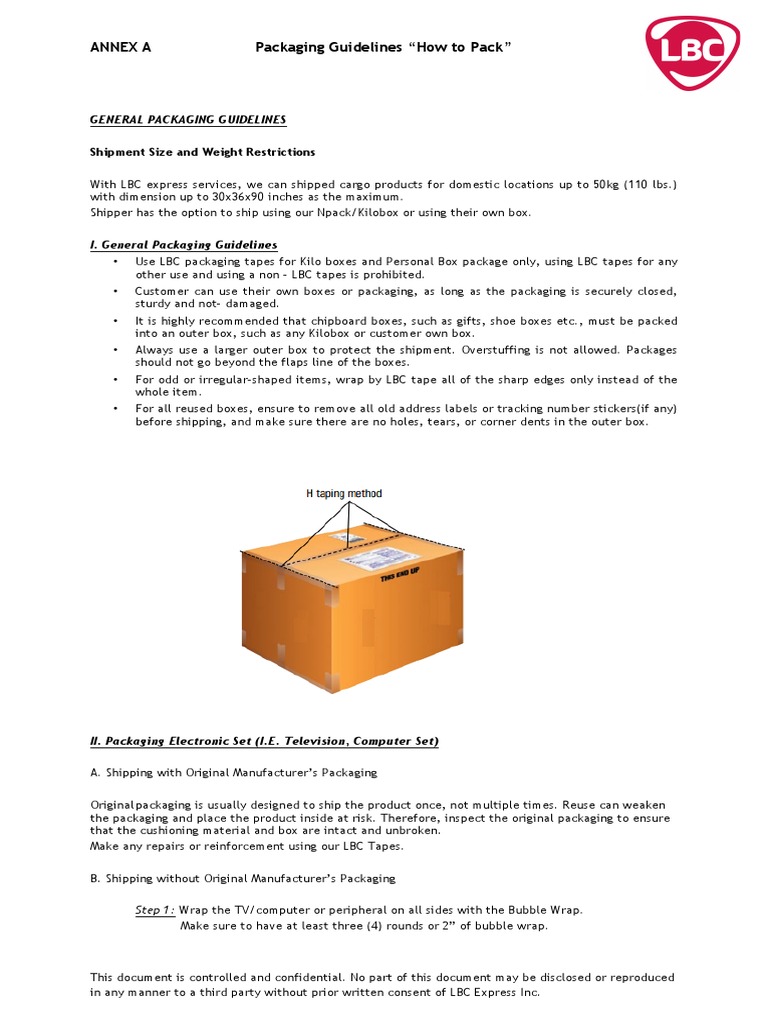 ANNEX A Packaging Guidelines "How to Pack"

LBC

GENERAL PACKAGING GUIDELINES

Shipment Size and Weight Restrictions

With LBC express services, we can shipped cargo products for domestic locations up to 50kg (110 lbs.) with dimension up to 30x36x90 inches as the maximum.
Shipper has the option to ship using our Npack/Kilobox or using their own box.

I. General Packaging Guidelines

• Use LBC packaging tapes for Kilo boxes and Personal Box package only, using LBC tapes for any other use and using a non - LBC tapes is prohibited.
• Customer can use their own boxes or packaging, as long as the packaging is securely closed, sturdy and not- damaged.
• It is highly recommended that chipboard boxes, such as gifts, shoe boxes etc., must be packed into an outer box, such as any Kilobox or customer own box.
• Always use a larger outer box to protect the shipment. Overstuffing is not allowed. Packages should not go beyond the flaps line of the boxes.
• For odd or irregular-shaped items, wrap by LBC tape all of the sharp edges only instead of the whole item.
• For all reused boxes, ensure to remove all old address labels or tracking number stickers(if any) before shipping, and make sure there are no holes, tears, or corner dents in the outer box.

H taping method

THIS END UP

II. Packaging Electronic Set (I.E. Television, Computer Set)

A. Shipping with Original Manufacturer's Packaging

Originalpackaging is usually designed to ship the product once, not multiple times. Reuse can weaken the packaging and place the product inside at risk. Therefore, inspect the original packaging to ensure that the cushioning material and box are intact and unbroken.
Make any repairs or reinforcement using our LBC Tapes.

B. Shipping without Original Manufacturer's Packaging

Step 1: Wrap the TV/computer or peripheral on all sides with the Bubble Wrap.
Make sure to have at least three (4) rounds or 2" of bubble wrap.

This document is controlled and confidential. No part of this document may be disclosed or reproduced in any manner to a third party without prior written consent of LBC Express Inc.