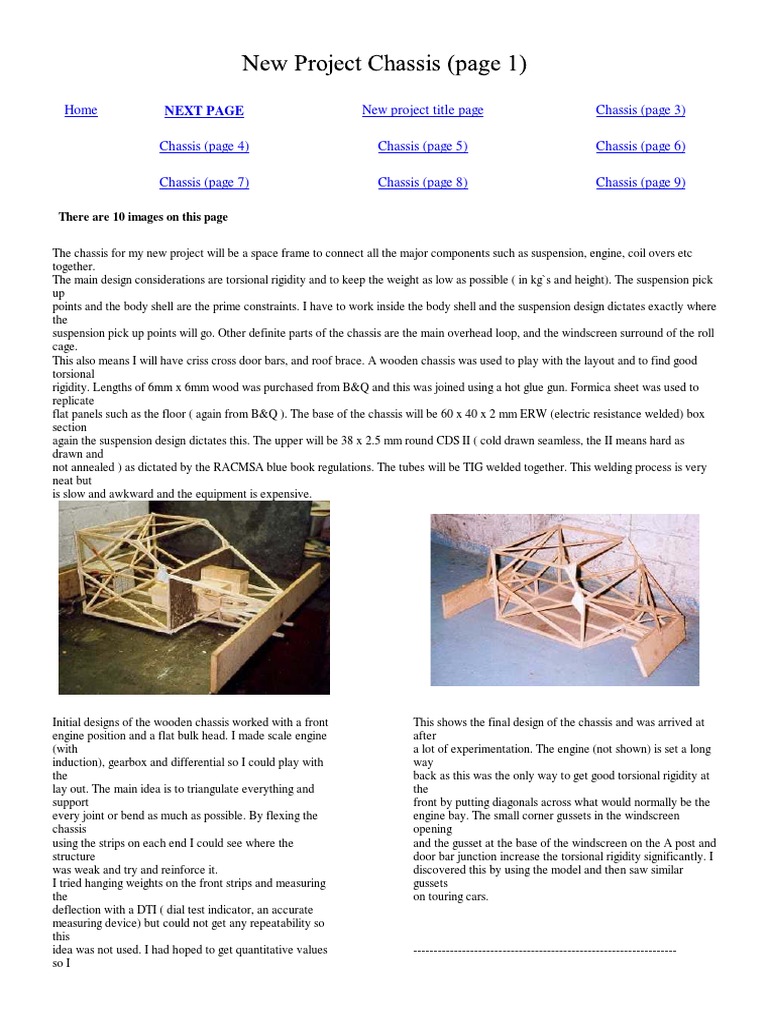 New Project Chassis (page 1)

Home NEXT PAGE New project title page Chassis (page 3)

Chassis (page 4) Chassis (page 5) Chassis (page 6)

Chassis (page 7) Chassis (page 8) Chassis (page 9)

There are 10 images on this page

The chassis for my new project will be a space frame to connect all the major components such as suspension, engine, coil overs etc together.
The main design considerations are torsional rigidity and to keep the weight as low as possible ( in kg`s and height). The suspension pick up points and the body shell are the prime constraints. I have to work inside the body shell and the suspension design dictates exactly where the suspension pick up points will go. Other definite parts of the chassis are the main overhead loop, and the windscreen surround of the roll cage.
This also means I will have criss cross door bars, and roof brace. A wooden chassis was used to play with the layout and to find good torsional rigidity. Lengths of 6mm x 6mm wood was purchased from B&Q and this was joined using a hot glue gun. Formica sheet was used to replicate flat panels such as the floor ( again from B&Q ). The base of the chassis will be 60 x 40 x 2 mm ERW (electric resistance welded) box section again the suspension design dictates this. The upper will be 38 x 2.5 mm round CDS II ( cold drawn seamless, the II means hard as drawn and not annealed ) as dictated by the RACMSA blue book regulations. The tubes will be TIG welded together. This welding process is very neat but is slow and awkward and the equipment is expensive.

Initial designs of the wooden chassis worked with a front engine position and a flat bulk head. I made scale engine (with induction), gearbox and differential so I could play with the lay out. The main idea is to triangulate everything and support every joint or bend as much as possible. By flexing the chassis using the strips on each end I could see where the structure was weak and try and reinforce it.
I tried hanging weights on the front strips and measuring the deflection with a DTI ( dial test indicator, an accurate measuring device) but could not get any repeatability so this idea was not used. I had hoped to get quantitative values so I

This shows the final design of the chassis and was arrived at after a lot of experimentation. The engine (not shown) is set a long way back as this was the only way to get good torsional rigidity at the front by putting diagonals across what would normally be the engine bay. The small corner gussets in the windscreen opening and the gusset at the base of the windscreen on the A post and door bar junction increase the torsional rigidity significantly. I discovered this by using the model and then saw similar gussets on touring cars.

----------------------------------------------------------------