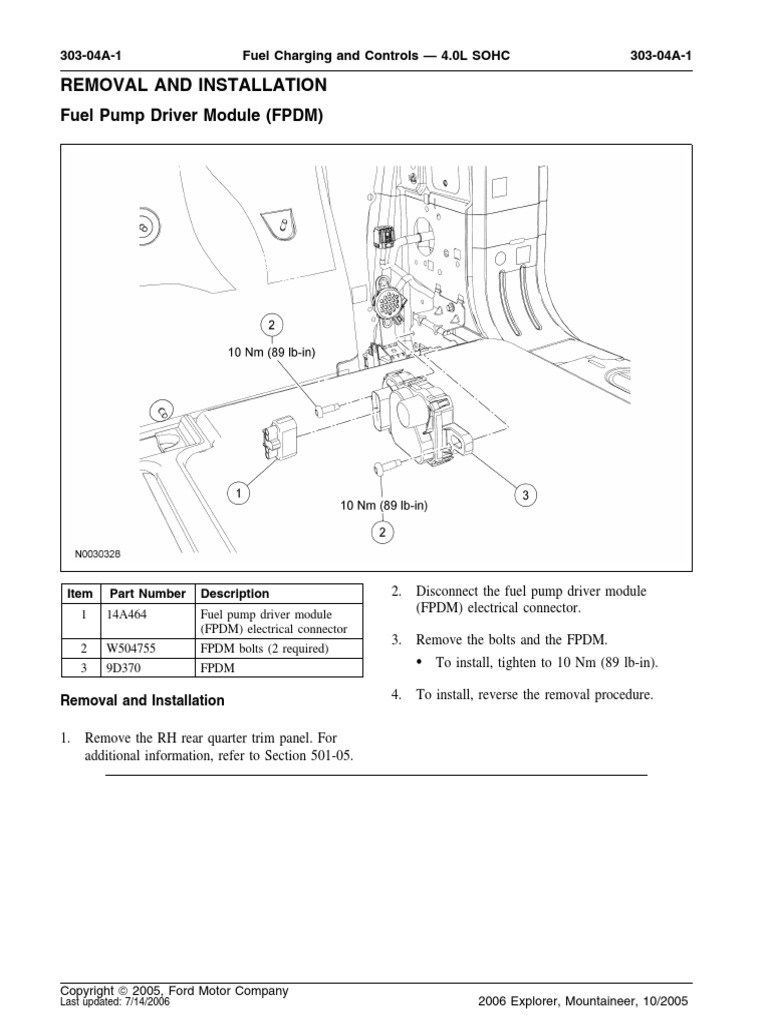 303-04A-1 Fuel Charging and Controls — 4.0L SOHC 303-04A-1

REMOVAL AND INSTALLATION

Fuel Pump Driver Module (FPDM)

2

10 Nm (89 lb-in)

1

10 Nm (89 lb-in)

2

3

N0030328

| Item | Part Number | Description |
|---|---|---|
| 1 | 14A464 | Fuel pump driver module (FPDM) electrical connector |
| 2 | W504755 | FPDM bolts (2 required) |
| 3 | 9D370 | FPDM |

Removal and Installation

1. Remove the RH rear quarter trim panel. For additional information, refer to Section 501-05.

2. Disconnect the fuel pump driver module (FPDM) electrical connector.

3. Remove the bolts and the FPDM.

• To install, tighten to 10 Nm (89 lb-in).

4. To install, reverse the removal procedure.

Copyright © 2005, Ford Motor Company
Last updated: 7/14/2006

2006 Explorer, Mountaineer, 10/2005