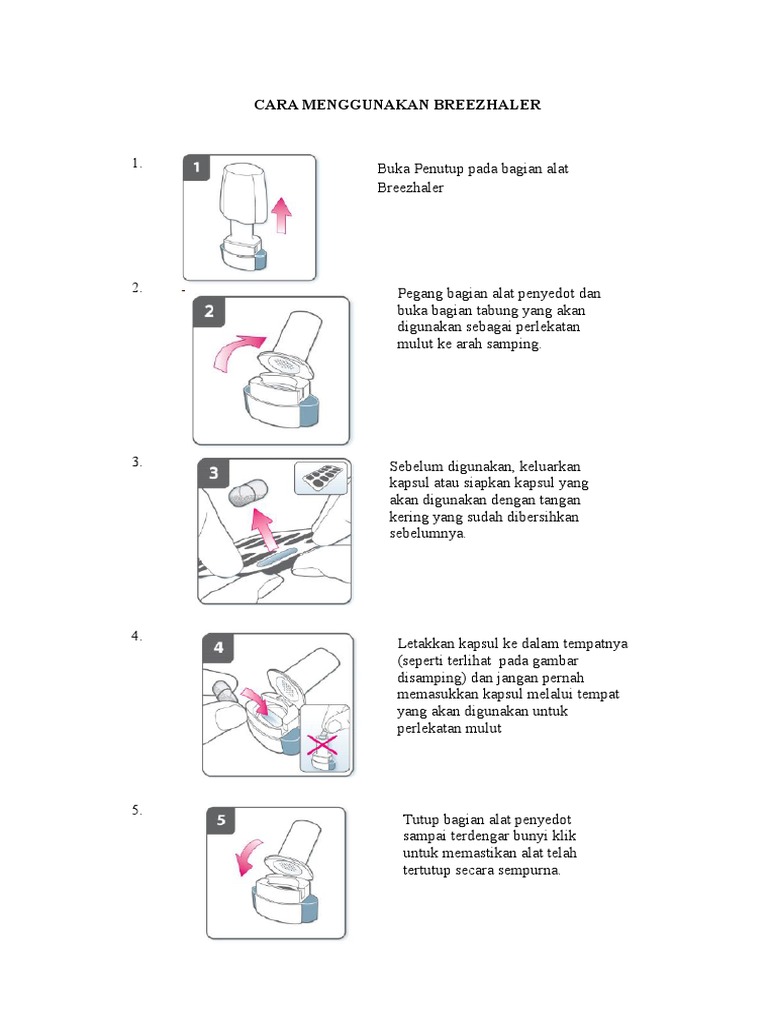 CARA MENGGUNAKAN BREEZHALER

1.

1

Buka Penutup pada bagian alat Breezhaler

2. -

2

Pegang bagian alat penyedot dan buka bagian tabung yang akan digunakan sebagai perlekatan mulut ke arah samping.

3.

3

Sebelum digunakan, keluarkan kapsul atau siapkan kapsul yang akan digunakan dengan tangan kering yang sudah dibersihkan sebelumnya.

4.

4

Letakkan kapsul ke dalam tempatnya (seperti terlihat pada gambar disamping) dan jangan pernah memasukkan kapsul melalui tempat yang akan digunakan untuk perlekatan mulut

5.

5

Tutup bagian alat penyedot sampai terdengar bunyi klik untuk memastikan alat telah tertutup secara sempurna.