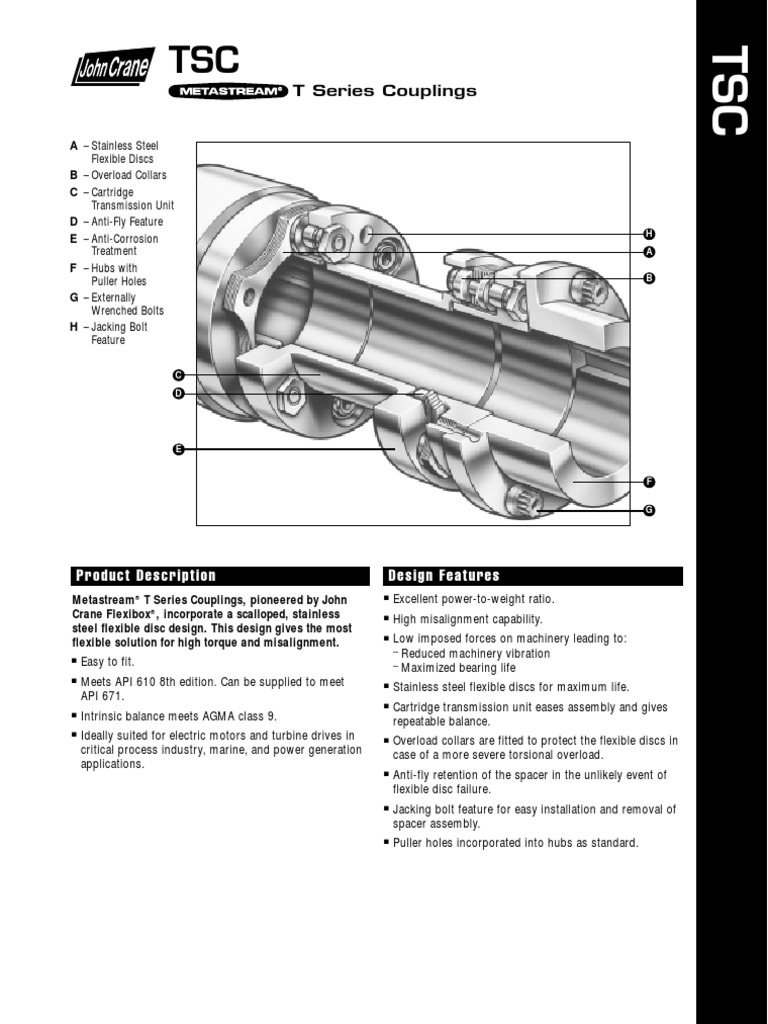 John Crane

TSC

METASTREAM® T Series Couplings

TSC

A – Stainless Steel Flexible Discs
B – Overload Collars
C – Cartridge Transmission Unit
D – Anti-Fly Feature
E – Anti-Corrosion Treatment
F – Hubs with Puller Holes
G – Externally Wrenched Bolts
H – Jacking Bolt Feature

H
A
B
C
D
E
F
G

Product Description

Metastream® T Series Couplings, pioneered by John Crane Flexibox®, incorporate a scalloped, stainless steel flexible disc design. This design gives the most flexible solution for high torque and misalignment.

■ Easy to fit.
■ Meets API 610 8th edition. Can be supplied to meet API 671.
■ Intrinsic balance meets AGMA class 9.
■ Ideally suited for electric motors and turbine drives in critical process industry, marine, and power generation applications.

Design Features

■ Excellent power-to-weight ratio.
■ High misalignment capability.
■ Low imposed forces on machinery leading to:
– Reduced machinery vibration
– Maximized bearing life
■ Stainless steel flexible discs for maximum life.
■ Cartridge transmission unit eases assembly and gives repeatable balance.
■ Overload collars are fitted to protect the flexible discs in case of a more severe torsional overload.
■ Anti-fly retention of the spacer in the unlikely event of flexible disc failure.
■ Jacking bolt feature for easy installation and removal of spacer assembly.
■ Puller holes incorporated into hubs as standard.