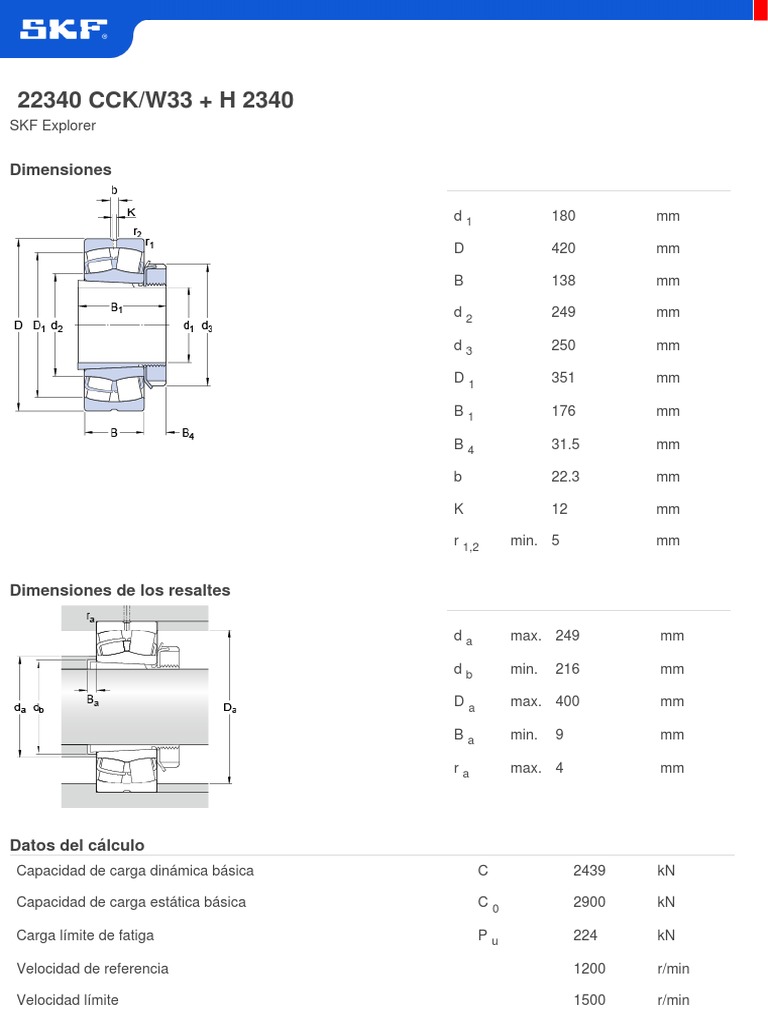 SKF

22340 CCK/W33 + H 2340
SKF Explorer

Dimensiones

b
K
$r_2$
$r_1$
D
$D_1$
$d_2$
$B_1$
$d_1$
$d_3$
B
$B_4$

| | | | |
|---|---|---|---|
| $d_1$ | | 180 | mm |
| D | | 420 | mm |
| B | | 138 | mm |
| $d_2$ | | 249 | mm |
| $d_3$ | | 250 | mm |
| $D_1$ | | 351 | mm |
| $B_1$ | | 176 | mm |
| $B_4$ | | 31.5 | mm |
| b | | 22.3 | mm |
| K | | 12 | mm |
| $r_{1,2}$ | min. | 5 | mm |

Dimensiones de los resaltes

$r_a$
$d_a$
$d_b$
$B_a$
$D_a$

| | | | |
|---|---|---|---|
| $d_a$ | max. | 249 | mm |
| $d_b$ | min. | 216 | mm |
| $D_a$ | max. | 400 | mm |
| $B_a$ | min. | 9 | mm |
| $r_a$ | max. | 4 | mm |

Datos del cálculo

| | | | |
|---|---|---|---|
| Capacidad de carga dinámica básica | C | 2439 | kN |
| Capacidad de carga estática básica | $C_0$ | 2900 | kN |
| Carga límite de fatiga | $P_u$ | 224 | kN |
| Velocidad de referencia | | 1200 | r/min |
| Velocidad límite | | 1500 | r/min |