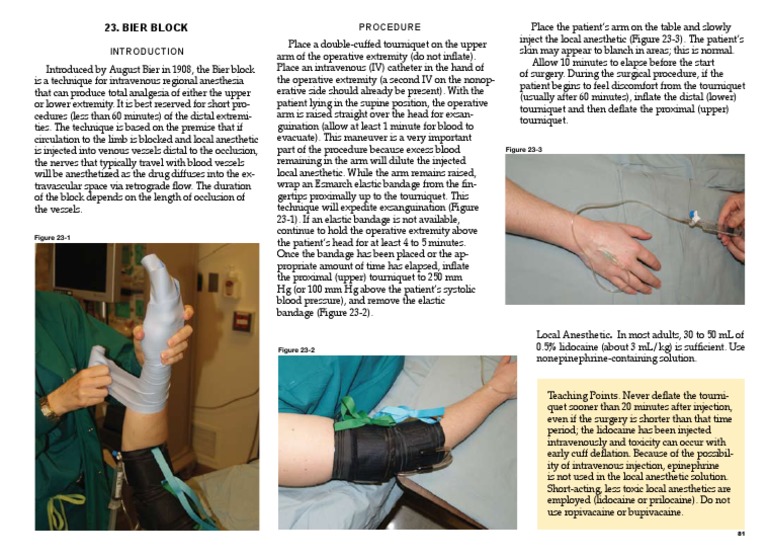 23. BIER BLOCK

INTRODUCTION

Introduced by August Bier in 1908, the Bier block is a technique for intravenous regional anesthesia that can produce total analgesia of either the upper or lower extremity. It is best reserved for short procedures (less than 60 minutes) of the distal extremities. The technique is based on the premise that if circulation to the limb is blocked and local anesthetic is injected into venous vessels distal to the occlusion, the nerves that typically travel with blood vessels will be anesthetized as the drug diffuses into the extravascular space via retrograde flow. The duration of the block depends on the length of occlusion of the vessels.

Figure 23-1

PROCEDURE

Place a double-cuffed tourniquet on the upper arm of the operative extremity (do not inflate). Place an intravenous (IV) catheter in the hand of the operative extremity (a second IV on the nonoperative side should already be present). With the patient lying in the supine position, the operative arm is raised straight over the head for exsanguination (allow at least 1 minute for blood to evacuate). This maneuver is a very important part of the procedure because excess blood remaining in the arm will dilute the injected local anesthetic. While the arm remains raised, wrap an Esmarch elastic bandage from the fingertips proximally up to the tourniquet. This technique will expedite exsanguination (Figure 23-1). If an elastic bandage is not available, continue to hold the operative extremity above the patient's head for at least 4 to 5 minutes. Once the bandage has been placed or the appropriate amount of time has elapsed, inflate the proximal (upper) tourniquet to 250 mm Hg (or 100 mm Hg above the patient's systolic blood pressure), and remove the elastic bandage (Figure 23-2).

Figure 23-2

Place the patient's arm on the table and slowly inject the local anesthetic (Figure 23-3). The patient's skin may appear to blanch in areas; this is normal.

Allow 10 minutes to elapse before the start of surgery. During the surgical procedure, if the patient begins to feel discomfort from the tourniquet (usually after 60 minutes), inflate the distal (lower) tourniquet and then deflate the proximal (upper) tourniquet.

Figure 23-3

Local Anesthetic. In most adults, 30 to 50 mL of 0.5% lidocaine (about 3 mL/kg) is sufficient. Use nonepinephrine-containing solution.

Teaching Points. Never deflate the tourniquet sooner than 20 minutes after injection, even if the surgery is shorter than that time period; the lidocaine has been injected intravenously and toxicity can occur with early cuff deflation. Because of the possibility of intravenous injection, epinephrine is not used in the local anesthetic solution. Short-acting, less toxic local anesthetics are employed (lidocaine or prilocaine). Do not use ropivacaine or bupivacaine.

81