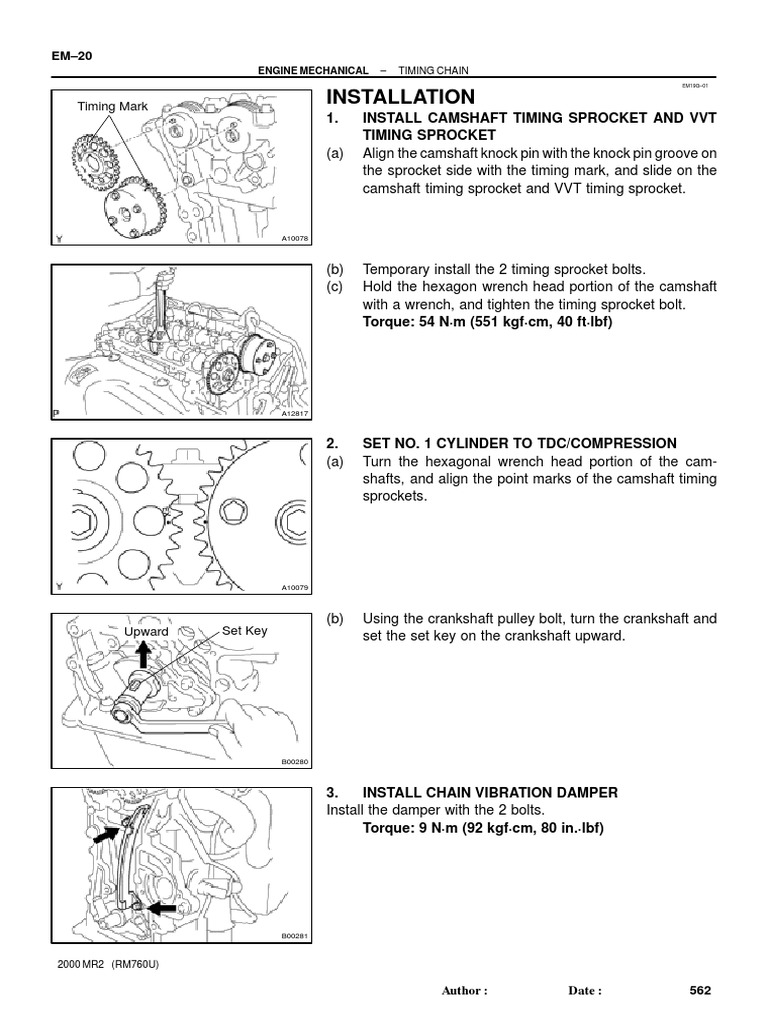 EM–20

ENGINE MECHANICAL – TIMING CHAIN

EM193–01

Timing Mark

A10078

INSTALLATION

1. INSTALL CAMSHAFT TIMING SPROCKET AND VVT TIMING SPROCKET

(a) Align the camshaft knock pin with the knock pin groove on the sprocket side with the timing mark, and slide on the camshaft timing sprocket and VVT timing sprocket.

A12817

(b) Temporary install the 2 timing sprocket bolts.

(c) Hold the hexagon wrench head portion of the camshaft with a wrench, and tighten the timing sprocket bolt.
Torque: 54 N·m (551 kgf·cm, 40 ft·lbf)

A10079

2. SET NO. 1 CYLINDER TO TDC/COMPRESSION

(a) Turn the hexagonal wrench head portion of the camshafts, and align the point marks of the camshaft timing sprockets.

Upward

Set Key

B00280

(b) Using the crankshaft pulley bolt, turn the crankshaft and set the set key on the crankshaft upward.

B00281

3. INSTALL CHAIN VIBRATION DAMPER

Install the damper with the 2 bolts.
Torque: 9 N·m (92 kgf·cm, 80 in.·lbf)

2000 MR2 (RM760U)

Author : Date : 562