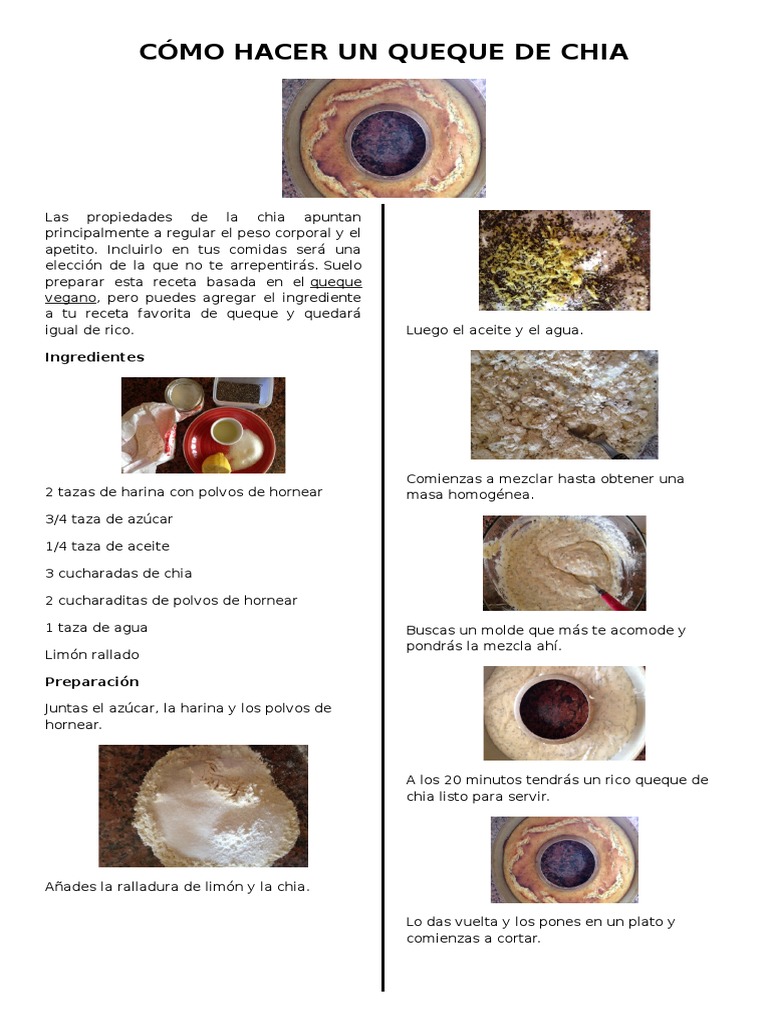 CÓMO HACER UN QUEQUE DE CHIA

Las propiedades de la chia apuntan principalmente a regular el peso corporal y el apetito. Incluirlo en tus comidas será una elección de la que no te arrepentirás. Suelo preparar esta receta basada en el queque vegano, pero puedes agregar el ingrediente a tu receta favorita de queque y quedará igual de rico.

Ingredientes

2 tazas de harina con polvos de hornear

3/4 taza de azúcar

1/4 taza de aceite

3 cucharadas de chia

2 cucharaditas de polvos de hornear

1 taza de agua

Limón rallado

Preparación

Juntas el azúcar, la harina y los polvos de hornear.

Añades la ralladura de limón y la chia.

Luego el aceite y el agua.

Comienzas a mezclar hasta obtener una masa homogénea.

Buscas un molde que más te acomode y pondrás la mezcla ahí.

A los 20 minutos tendrás un rico queque de chia listo para servir.

Lo das vuelta y los pones en un plato y comienzas a cortar.