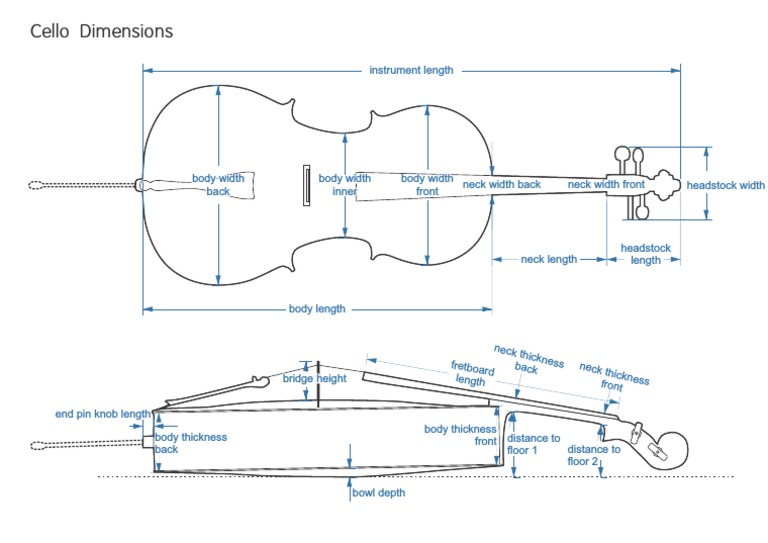 Cello Dimensions

instrument length

body width back

body width inner

body width front

neck width back

neck width front

headstock width

neck length

headstock length

body length

bridge height

fretboard length

neck thickness back

neck thickness front

end pin knob length

body thickness back

body thickness front

distance to floor 1

distance to floor 2

bowl depth