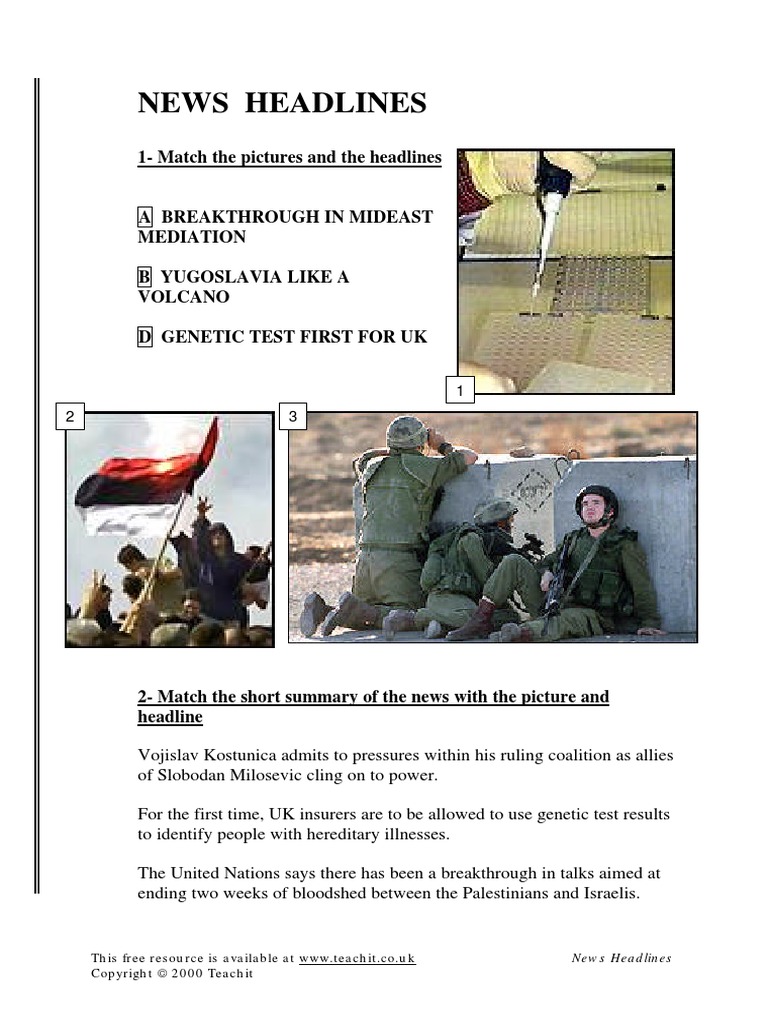 NEWS HEADLINES

1- Match the pictures and the headlines

A BREAKTHROUGH IN MIDEAST MEDIATION

B YUGOSLAVIA LIKE A VOLCANO

D GENETIC TEST FIRST FOR UK

1

2

3

2- Match the short summary of the news with the picture and headline

Vojislav Kostunica admits to pressures within his ruling coalition as allies of Slobodan Milosevic cling on to power.

For the first time, UK insurers are to be allowed to use genetic test results to identify people with hereditary illnesses.

The United Nations says there has been a breakthrough in talks aimed at ending two weeks of bloodshed between the Palestinians and Israelis.

This free resource is available at www.teachit.co.uk
Copyright © 2000 Teachit

News Headlines