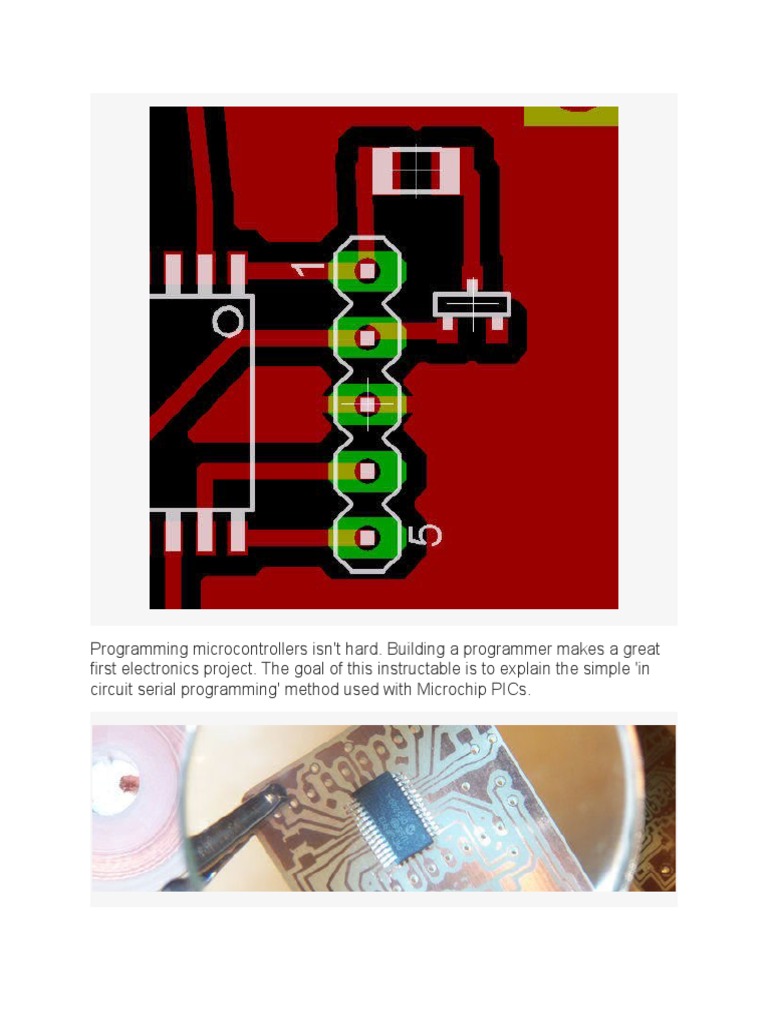 1

5

Programming microcontrollers isn't hard. Building a programmer makes a great first electronics project. The goal of this instructable is to explain the simple 'in circuit serial programming' method used with Microchip PICs.