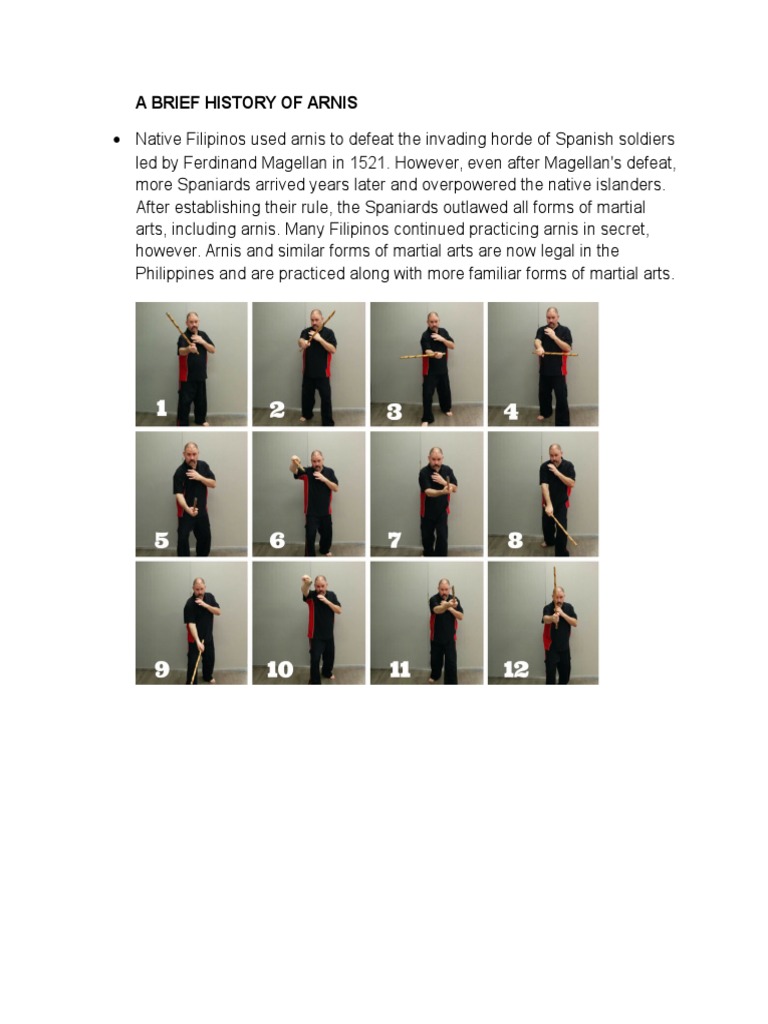 A BRIEF HISTORY OF ARNIS

• Native Filipinos used arnis to defeat the invading horde of Spanish soldiers led by Ferdinand Magellan in 1521. However, even after Magellan's defeat, more Spaniards arrived years later and overpowered the native islanders. After establishing their rule, the Spaniards outlawed all forms of martial arts, including arnis. Many Filipinos continued practicing arnis in secret, however. Arnis and similar forms of martial arts are now legal in the Philippines and are practiced along with more familiar forms of martial arts.

1 2 3 4
5 6 7 8
9 10 11 12