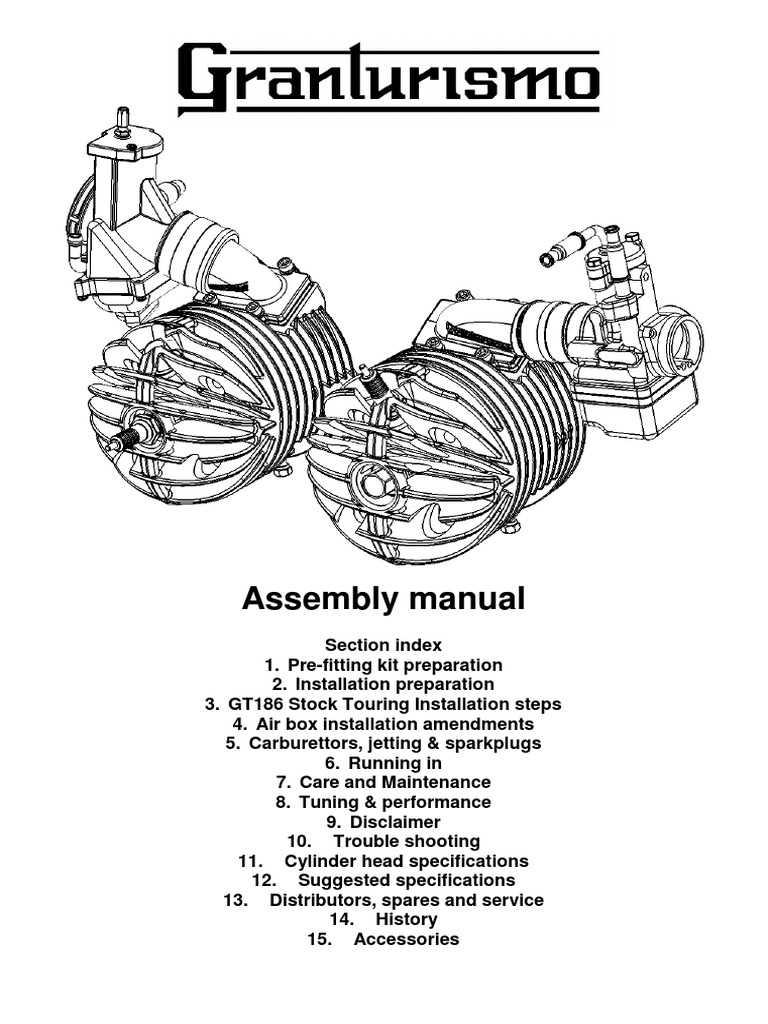 Granturismo

Assembly manual

Section index
1. Pre-fitting kit preparation
2. Installation preparation
3. GT186 Stock Touring Installation steps
4. Air box installation amendments
5. Carburettors, jetting & sparkplugs
6. Running in
7. Care and Maintenance
8. Tuning & performance
9. Disclaimer
10. Trouble shooting
11. Cylinder head specifications
12. Suggested specifications
13. Distributors, spares and service
14. History
15. Accessories