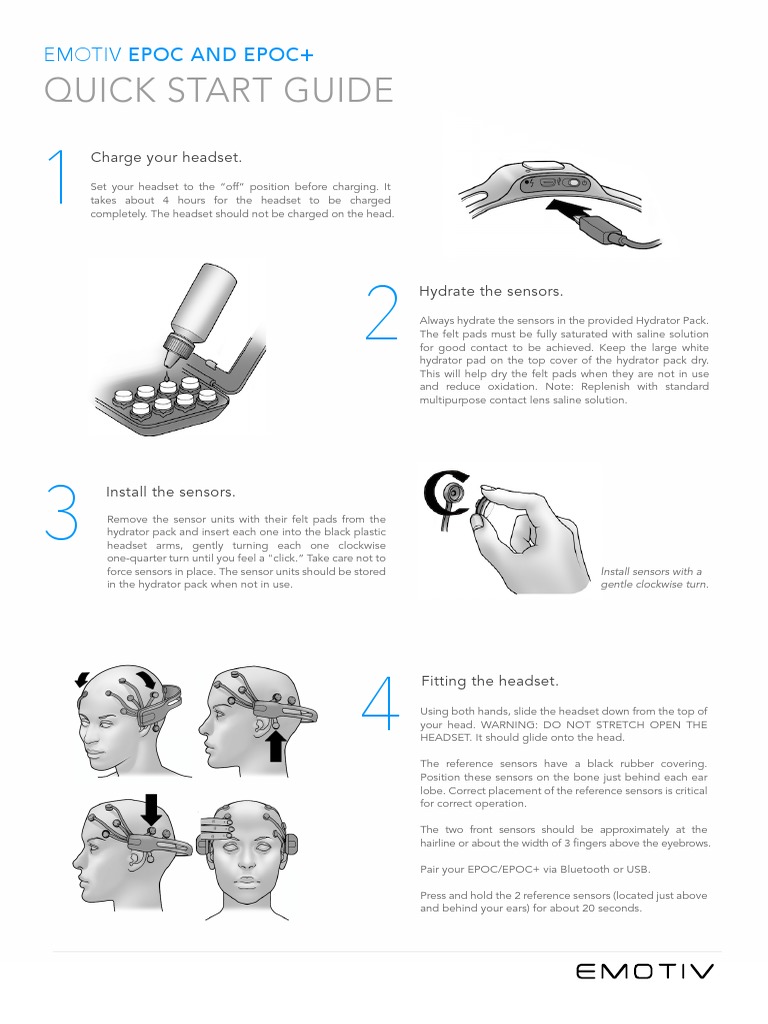 EMOTIV EPOC AND EPOC+
QUICK START GUIDE

1 Charge your headset.

Set your headset to the "off" position before charging. It takes about 4 hours for the headset to be charged completely. The headset should not be charged on the head.

2 Hydrate the sensors.

Always hydrate the sensors in the provided Hydrator Pack. The felt pads must be fully saturated with saline solution for good contact to be achieved. Keep the large white hydrator pad on the top cover of the hydrator pack dry. This will help dry the felt pads when they are not in use and reduce oxidation. Note: Replenish with standard multipurpose contact lens saline solution.

3 Install the sensors.

Remove the sensor units with their felt pads from the hydrator pack and insert each one into the black plastic headset arms, gently turning each one clockwise one-quarter turn until you feel a "click." Take care not to force sensors in place. The sensor units should be stored in the hydrator pack when not in use.

Install sensors with a gentle clockwise turn.

4 Fitting the headset.

Using both hands, slide the headset down from the top of your head. WARNING: DO NOT STRETCH OPEN THE HEADSET. It should glide onto the head.

The reference sensors have a black rubber covering. Position these sensors on the bone just behind each ear lobe. Correct placement of the reference sensors is critical for correct operation.

The two front sensors should be approximately at the hairline or about the width of 3 fingers above the eyebrows.

Pair your EPOC/EPOC+ via Bluetooth or USB.

Press and hold the 2 reference sensors (located just above and behind your ears) for about 20 seconds.

EMOTIV