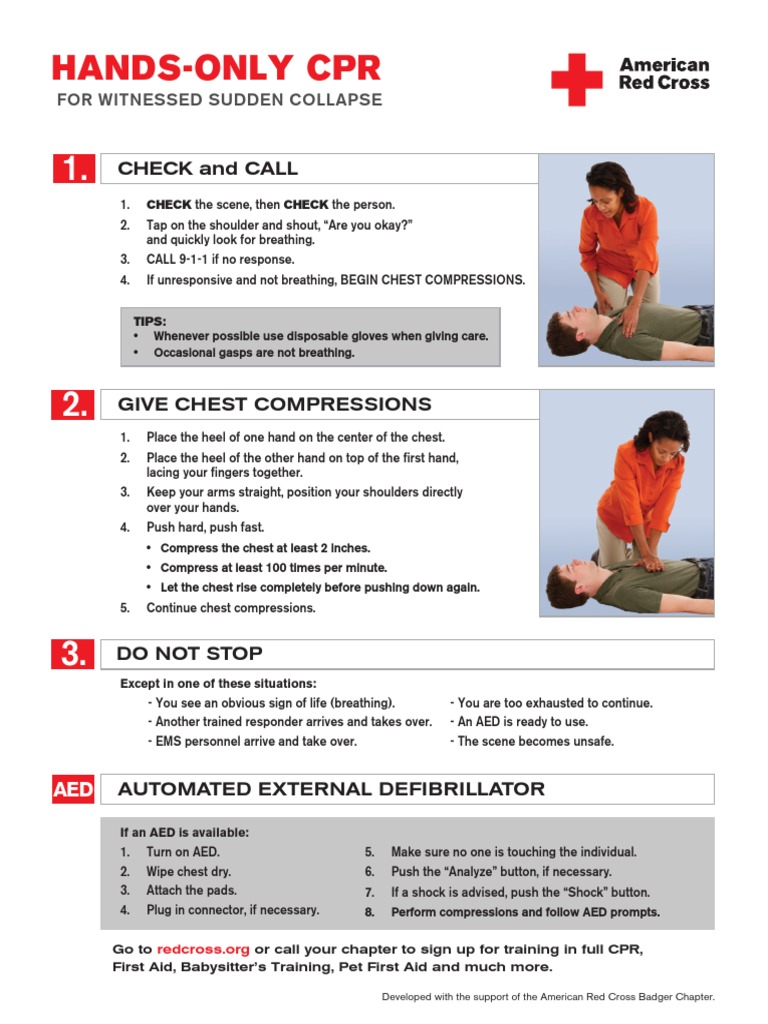 HANDS-ONLY CPR
FOR WITNESSED SUDDEN COLLAPSE

American Red Cross

1.
CHECK and CALL

1. CHECK the scene, then CHECK the person.
2. Tap on the shoulder and shout, "Are you okay?" and quickly look for breathing.
3. CALL 9-1-1 if no response.
4. If unresponsive and not breathing, BEGIN CHEST COMPRESSIONS.

TIPS:
• Whenever possible use disposable gloves when giving care.
• Occasional gasps are not breathing.

2.
GIVE CHEST COMPRESSIONS

1. Place the heel of one hand on the center of the chest.
2. Place the heel of the other hand on top of the first hand, lacing your fingers together.
3. Keep your arms straight, position your shoulders directly over your hands.
4. Push hard, push fast.
• Compress the chest at least 2 inches.
• Compress at least 100 times per minute.
• Let the chest rise completely before pushing down again.
5. Continue chest compressions.

3.
DO NOT STOP

Except in one of these situations:
- You see an obvious sign of life (breathing).
- Another trained responder arrives and takes over.
- EMS personnel arrive and take over.
- You are too exhausted to continue.
- An AED is ready to use.
- The scene becomes unsafe.

AED
AUTOMATED EXTERNAL DEFIBRILLATOR

If an AED is available:
1. Turn on AED.
2. Wipe chest dry.
3. Attach the pads.
4. Plug in connector, if necessary.
5. Make sure no one is touching the individual.
6. Push the "Analyze" button, if necessary.
7. If a shock is advised, push the "Shock" button.
8. Perform compressions and follow AED prompts.

Go to redcross.org or call your chapter to sign up for training in full CPR, First Aid, Babysitter's Training, Pet First Aid and much more.

Developed with the support of the American Red Cross Badger Chapter.