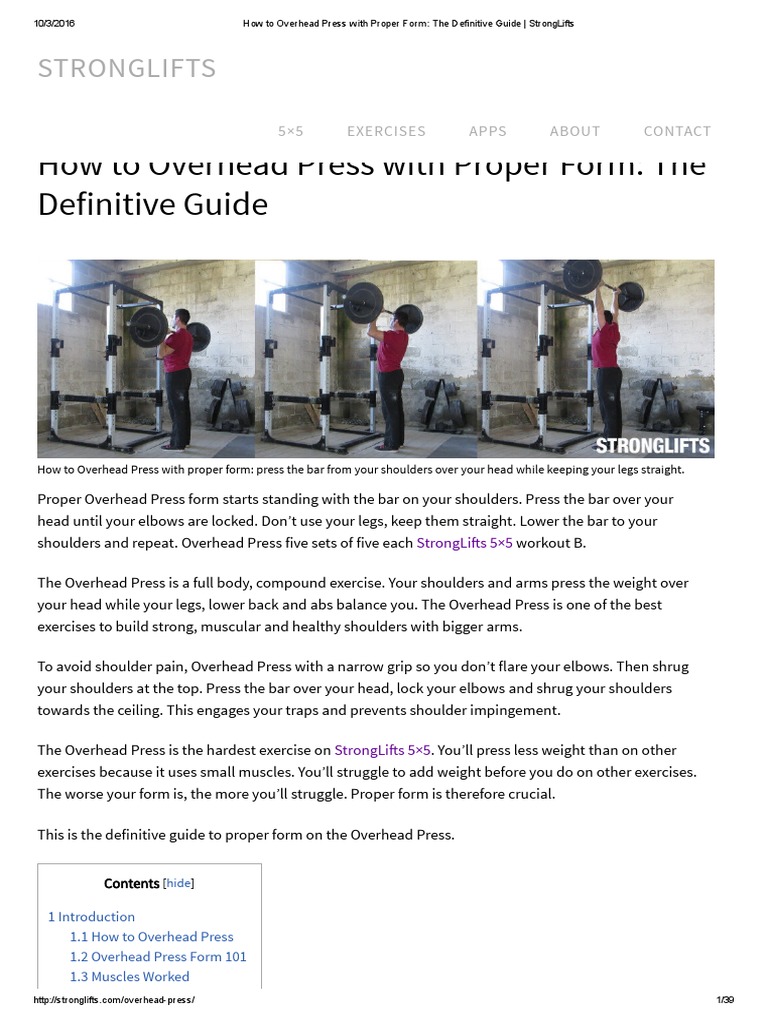 10/3/2016 How to Overhead Press with Proper Form: The Definitive Guide | StrongLifts

STRONGLIFTS

5×5 EXERCISES APPS ABOUT CONTACT

How to Overhead Press with Proper Form: The Definitive Guide

STRONGLIFTS

How to Overhead Press with proper form: press the bar from your shoulders over your head while keeping your legs straight.

Proper Overhead Press form starts standing with the bar on your shoulders. Press the bar over your head until your elbows are locked. Don't use your legs, keep them straight. Lower the bar to your shoulders and repeat. Overhead Press five sets of five each StrongLifts 5×5 workout B.

The Overhead Press is a full body, compound exercise. Your shoulders and arms press the weight over your head while your legs, lower back and abs balance you. The Overhead Press is one of the best exercises to build strong, muscular and healthy shoulders with bigger arms.

To avoid shoulder pain, Overhead Press with a narrow grip so you don't flare your elbows. Then shrug your shoulders at the top. Press the bar over your head, lock your elbows and shrug your shoulders towards the ceiling. This engages your traps and prevents shoulder impingement.

The Overhead Press is the hardest exercise on StrongLifts 5×5. You'll press less weight than on other exercises because it uses small muscles. You'll struggle to add weight before you do on other exercises. The worse your form is, the more you'll struggle. Proper form is therefore crucial.

This is the definitive guide to proper form on the Overhead Press.

Contents [hide]

1 Introduction
1.1 How to Overhead Press
1.2 Overhead Press Form 101
1.3 Muscles Worked

http://stronglifts.com/overhead-press/ 1/39