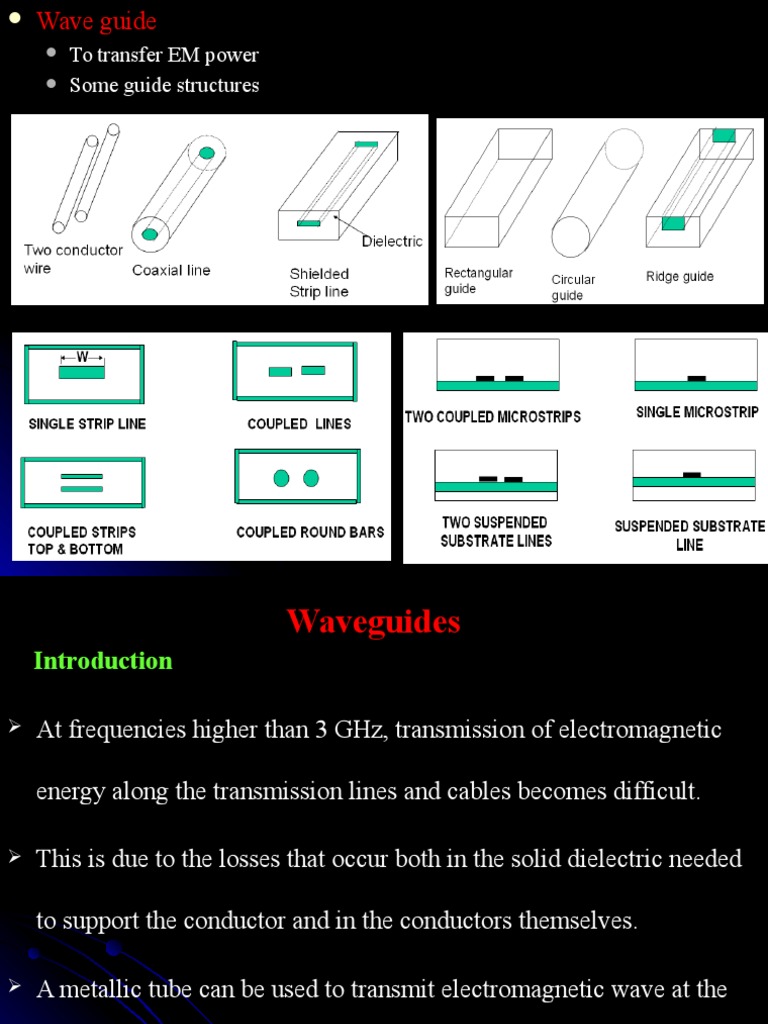 Wave guide
To transfer EM power
Some guide structures

Two conductor wire
Coaxial line
Shielded Strip line
Dielectric
Rectangular guide
Circular guide
Ridge guide

W
SINGLE STRIP LINE
COUPLED LINES
COUPLED STRIPS TOP & BOTTOM
COUPLED ROUND BARS
TWO COUPLED MICROSTRIPS
SINGLE MICROSTRIP
TWO SUSPENDED SUBSTRATE LINES
SUSPENDED SUBSTRATE LINE

Waveguides

Introduction

At frequencies higher than 3 GHz, transmission of electromagnetic energy along the transmission lines and cables becomes difficult.

This is due to the losses that occur both in the solid dielectric needed to support the conductor and in the conductors themselves.

A metallic tube can be used to transmit electromagnetic wave at the