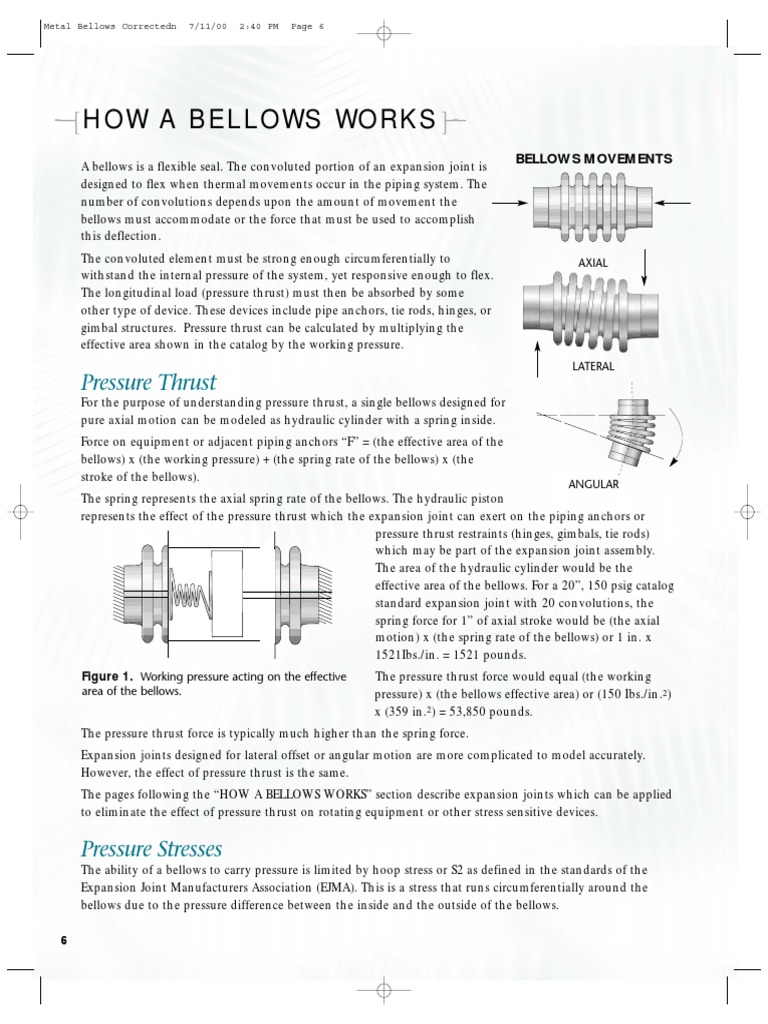 Metal Bellows Correctedn 7/11/00 2:40 PM Page 6

HOW A BELLOWS WORKS

A bellows is a flexible seal. The convoluted portion of an expansion joint is designed to flex when thermal movements occur in the piping system. The number of convolutions depends upon the amount of movement the bellows must accommodate or the force that must be used to accomplish this deflection.

The convoluted element must be strong enough circumferentially to withstand the internal pressure of the system, yet responsive enough to flex. The longitudinal load (pressure thrust) must then be absorbed by some other type of device. These devices include pipe anchors, tie rods, hinges, or gimbal structures. Pressure thrust can be calculated by multiplying the effective area shown in the catalog by the working pressure.

BELLOWS MOVEMENTS

AXIAL

LATERAL

ANGULAR

Pressure Thrust

For the purpose of understanding pressure thrust, a single bellows designed for pure axial motion can be modeled as hydraulic cylinder with a spring inside.

Force on equipment or adjacent piping anchors "F" = (the effective area of the bellows) x (the working pressure) + (the spring rate of the bellows) x (the stroke of the bellows).

The spring represents the axial spring rate of the bellows. The hydraulic piston represents the effect of the pressure thrust which the expansion joint can exert on the piping anchors or pressure thrust restraints (hinges, gimbals, tie rods) which may be part of the expansion joint assembly. The area of the hydraulic cylinder would be the effective area of the bellows. For a 20", 150 psig catalog standard expansion joint with 20 convolutions, the spring force for 1" of axial stroke would be (the axial motion) x (the spring rate of the bellows) or 1 in. x 1521lbs./in. = 1521 pounds.

Figure 1. Working pressure acting on the effective area of the bellows.

The pressure thrust force would equal (the working pressure) x (the bellows effective area) or (150 lbs./in.$^2$) x (359 in.$^2$) = 53,850 pounds.

The pressure thrust force is typically much higher than the spring force.

Expansion joints designed for lateral offset or angular motion are more complicated to model accurately. However, the effect of pressure thrust is the same.

The pages following the "HOW A BELLOWS WORKS" section describe expansion joints which can be applied to eliminate the effect of pressure thrust on rotating equipment or other stress sensitive devices.

Pressure Stresses

The ability of a bellows to carry pressure is limited by hoop stress or S2 as defined in the standards of the Expansion Joint Manufacturers Association (EJMA). This is a stress that runs circumferentially around the bellows due to the pressure difference between the inside and the outside of the bellows.

6