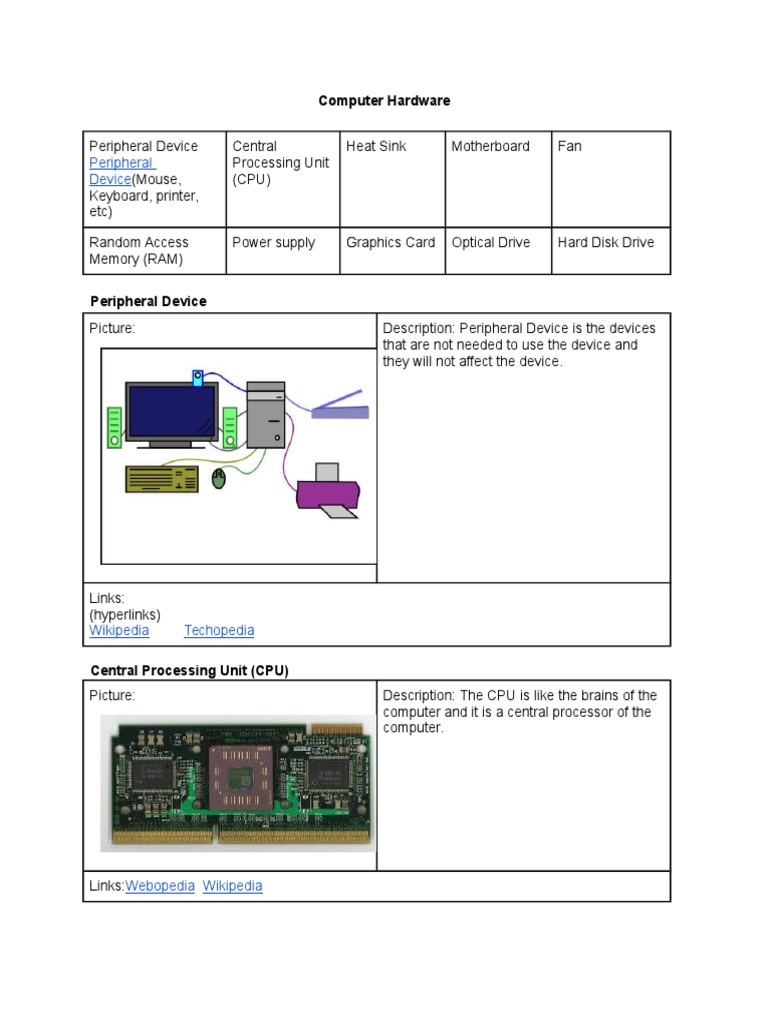 Computer Hardware

| Peripheral Device Peripheral Device(Mouse, Keyboard, printer, etc) | Central Processing Unit (CPU) | Heat Sink | Motherboard | Fan |
|---|---|---|---|---|
| Random Access Memory (RAM) | Power supply | Graphics Card | Optical Drive | Hard Disk Drive |

Peripheral Device

| Picture: | Description: Peripheral Device is the devices that are not needed to use the device and they will not affect the device. |
|---|---|
| Links: (hyperlinks) Wikipedia Techopedia | |

Central Processing Unit (CPU)

| Picture: | Description: The CPU is like the brains of the computer and it is a central processor of the computer. |
|---|---|
| Links:Webopedia Wikipedia | |