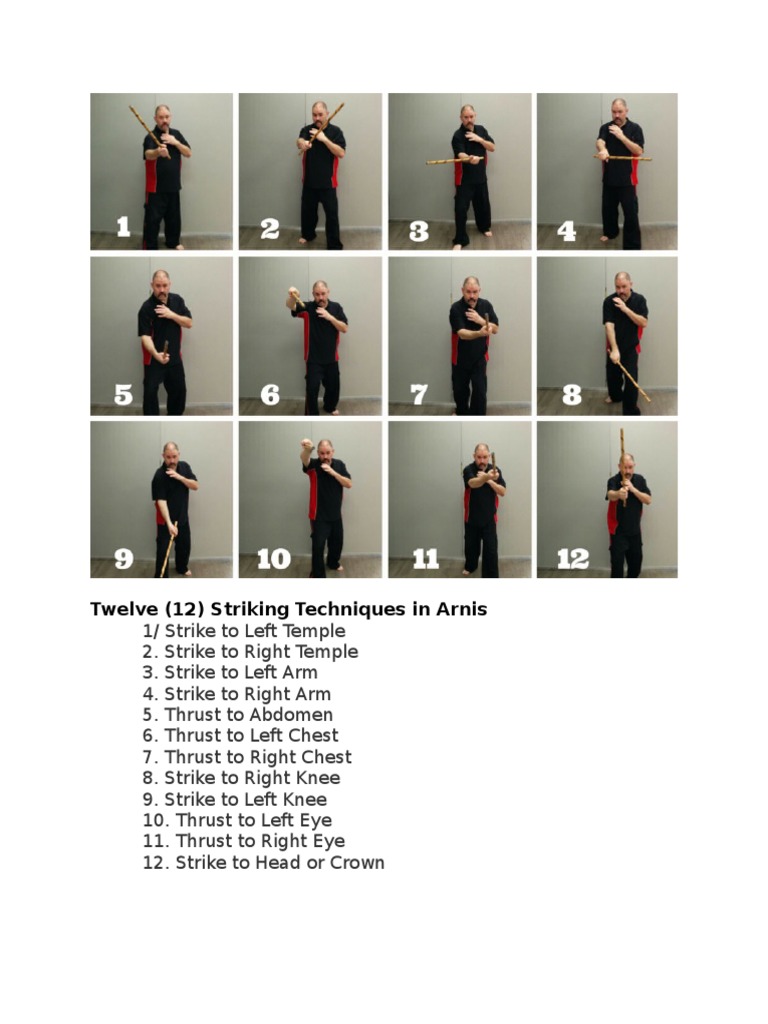 1

2

3

4

5

6

7

8

9

10

11

12

Twelve (12) Striking Techniques in Arnis
1/ Strike to Left Temple
2. Strike to Right Temple
3. Strike to Left Arm
4. Strike to Right Arm
5. Thrust to Abdomen
6. Thrust to Left Chest
7. Thrust to Right Chest
8. Strike to Right Knee
9. Strike to Left Knee
10. Thrust to Left Eye
11. Thrust to Right Eye
12. Strike to Head or Crown