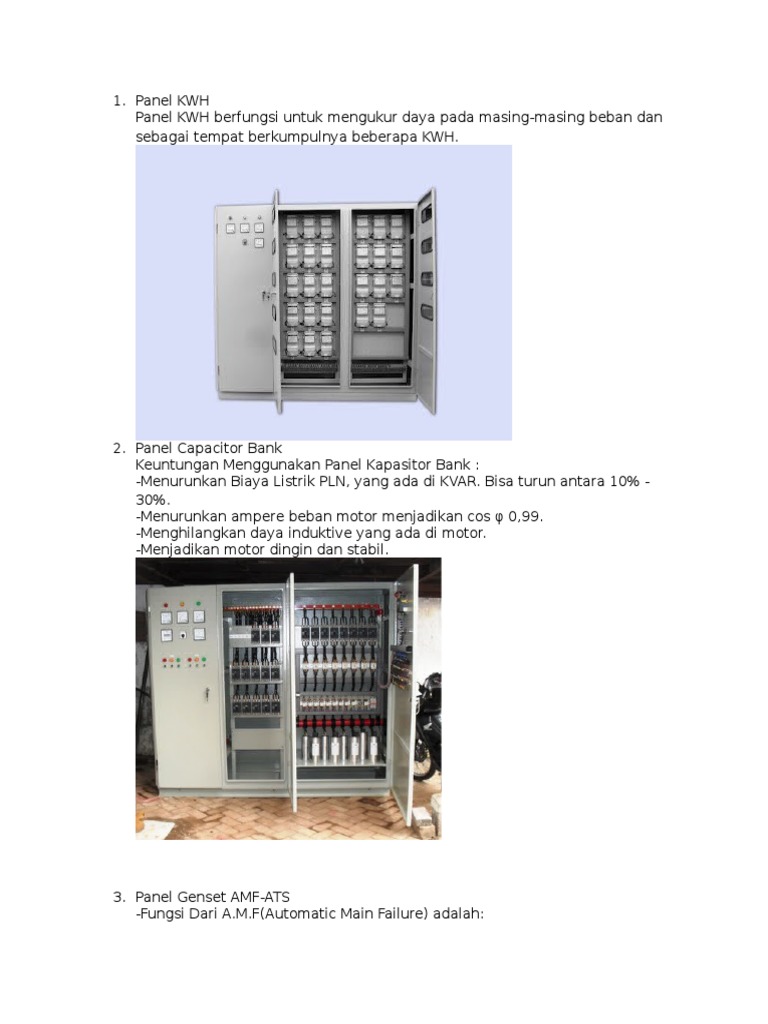 1. Panel KWH
Panel KWH berfungsi untuk mengukur daya pada masing-masing beban dan sebagai tempat berkumpulnya beberapa KWH.

2. Panel Capacitor Bank
Keuntungan Menggunakan Panel Kapasitor Bank :
-Menurunkan Biaya Listrik PLN, yang ada di KVAR. Bisa turun antara 10% - 30%.
-Menurunkan ampere beban motor menjadikan cos φ 0,99.
-Menghilangkan daya induktive yang ada di motor.
-Menjadikan motor dingin dan stabil.

3. Panel Genset AMF-ATS
-Fungsi Dari A.M.F(Automatic Main Failure) adalah: