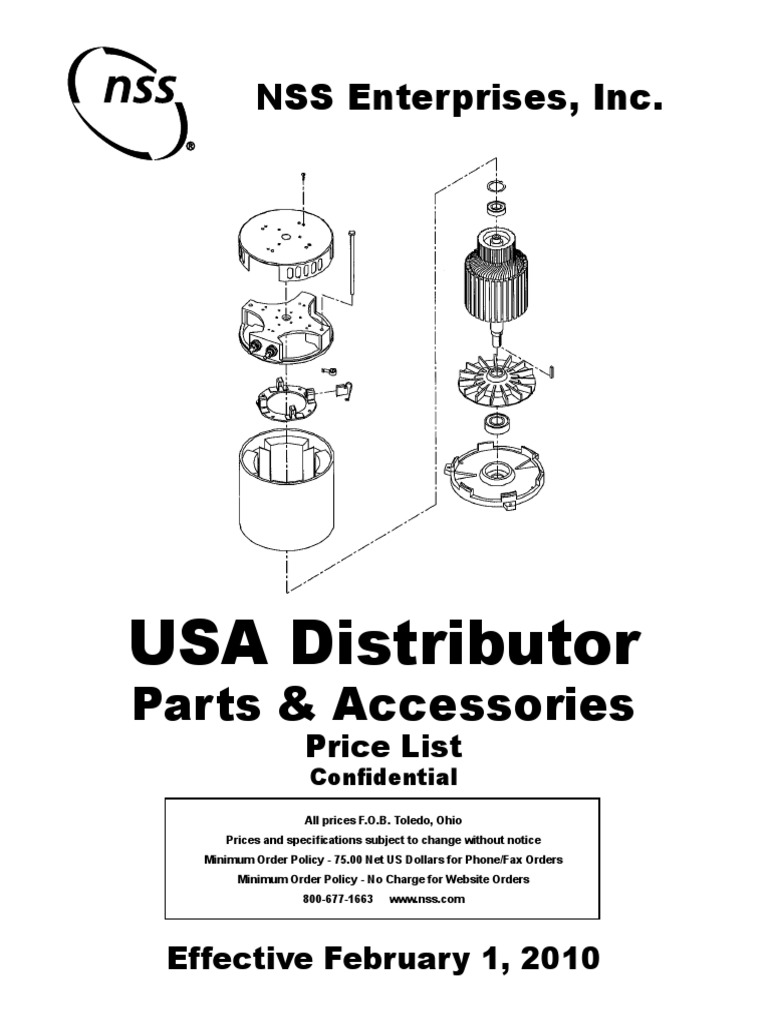 nss®

NSS Enterprises, Inc.

USA Distributor
Parts & Accessories
Price List
Confidential

All prices F.O.B. Toledo, Ohio
Prices and specifications subject to change without notice
Minimum Order Policy - 75.00 Net US Dollars for Phone/Fax Orders
Minimum Order Policy - No Charge for Website Orders
800-677-1663 www.nss.com

Effective February 1, 2010