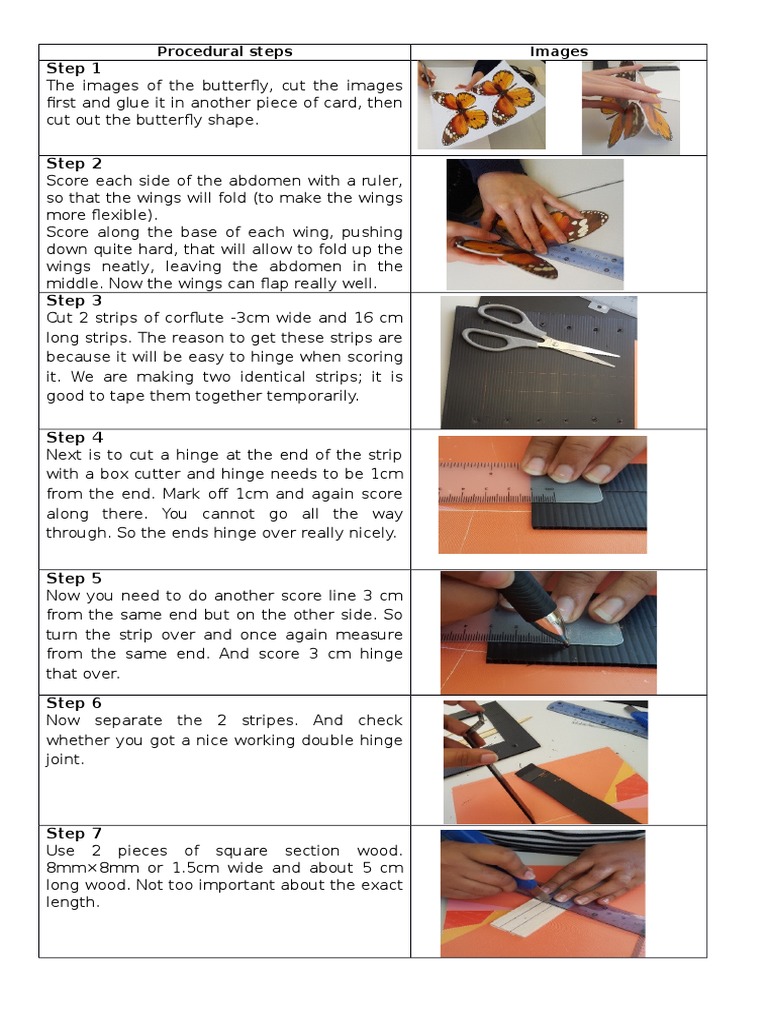 | Procedural steps | Images |
|---|---|
| **Step 1** The images of the butterfly, cut the images first and glue it in another piece of card, then cut out the butterfly shape. | |
| **Step 2** Score each side of the abdomen with a ruler, so that the wings will fold (to make the wings more flexible). Score along the base of each wing, pushing down quite hard, that will allow to fold up the wings neatly, leaving the abdomen in the middle. Now the wings can flap really well. | |
| **Step 3** Cut 2 strips of corflute -3cm wide and 16 cm long strips. The reason to get these strips are because it will be easy to hinge when scoring it. We are making two identical strips; it is good to tape them together temporarily. | |
| **Step 4** Next is to cut a hinge at the end of the strip with a box cutter and hinge needs to be 1cm from the end. Mark off 1cm and again score along there. You cannot go all the way through. So the ends hinge over really nicely. | |
| **Step 5** Now you need to do another score line 3 cm from the same end but on the other side. So turn the strip over and once again measure from the same end. And score 3 cm hinge that over. | |
| **Step 6** Now separate the 2 stripes. And check whether you got a nice working double hinge joint. | |
| **Step 7** Use 2 pieces of square section wood. 8mm×8mm or 1.5cm wide and about 5 cm long wood. Not too important about the exact length. | |