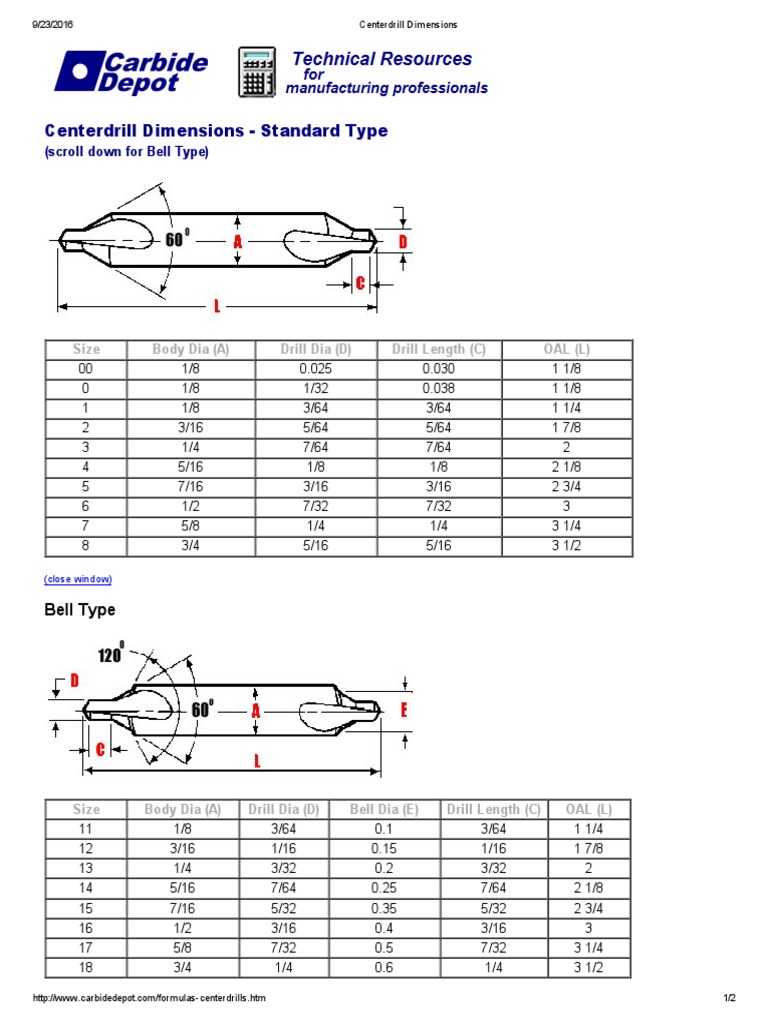 9/23/2016 Centerdrill Dimensions

Carbide Depot

Technical Resources for manufacturing professionals

Centerdrill Dimensions - Standard Type
(scroll down for Bell Type)

$60^0$ A D C L

| Size | Body Dia (A) | Drill Dia (D) | Drill Length (C) | OAL (L) |
|---|---|---|---|---|
| 00 | 1/8 | 0.025 | 0.030 | 1 1/8 |
| 0 | 1/8 | 1/32 | 0.038 | 1 1/8 |
| 1 | 1/8 | 3/64 | 3/64 | 1 1/4 |
| 2 | 3/16 | 5/64 | 5/64 | 1 7/8 |
| 3 | 1/4 | 7/64 | 7/64 | 2 |
| 4 | 5/16 | 1/8 | 1/8 | 2 1/8 |
| 5 | 7/16 | 3/16 | 3/16 | 2 3/4 |
| 6 | 1/2 | 7/32 | 7/32 | 3 |
| 7 | 5/8 | 1/4 | 1/4 | 3 1/4 |
| 8 | 3/4 | 5/16 | 5/16 | 3 1/2 |

(close window)

Bell Type

$120^0$ D $60^0$ A E C L

| Size | Body Dia (A) | Drill Dia (D) | Bell Dia (E) | Drill Length (C) | OAL (L) |
|---|---|---|---|---|---|
| 11 | 1/8 | 3/64 | 0.1 | 3/64 | 1 1/4 |
| 12 | 3/16 | 1/16 | 0.15 | 1/16 | 1 7/8 |
| 13 | 1/4 | 3/32 | 0.2 | 3/32 | 2 |
| 14 | 5/16 | 7/64 | 0.25 | 7/64 | 2 1/8 |
| 15 | 7/16 | 5/32 | 0.35 | 5/32 | 2 3/4 |
| 16 | 1/2 | 3/16 | 0.4 | 3/16 | 3 |
| 17 | 5/8 | 7/32 | 0.5 | 7/32 | 3 1/4 |
| 18 | 3/4 | 1/4 | 0.6 | 1/4 | 3 1/2 |

http://www.carbidedepot.com/formulas-centerdrills.htm 1/2