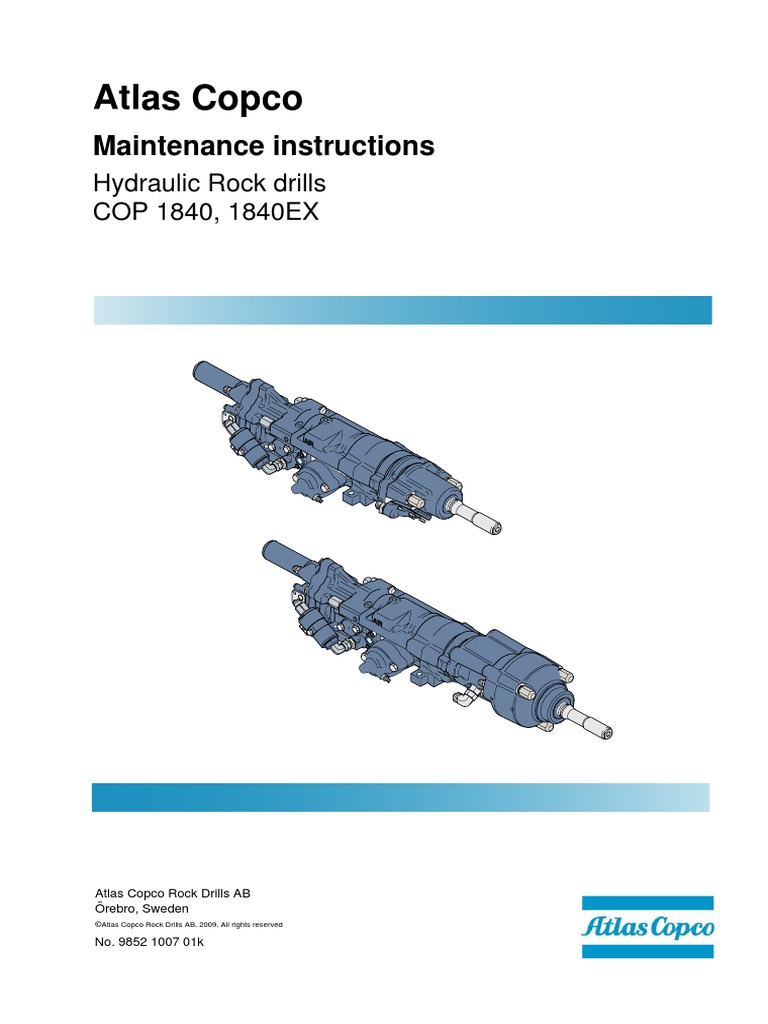 Atlas Copco

Maintenance instructions

Hydraulic Rock drills
COP 1840, 1840EX

Atlas Copco Rock Drills AB
Örebro, Sweden
©Atlas Copco Rock Drills AB, 2009, All rights reserved
No. 9852 1007 01k

Atlas Copco